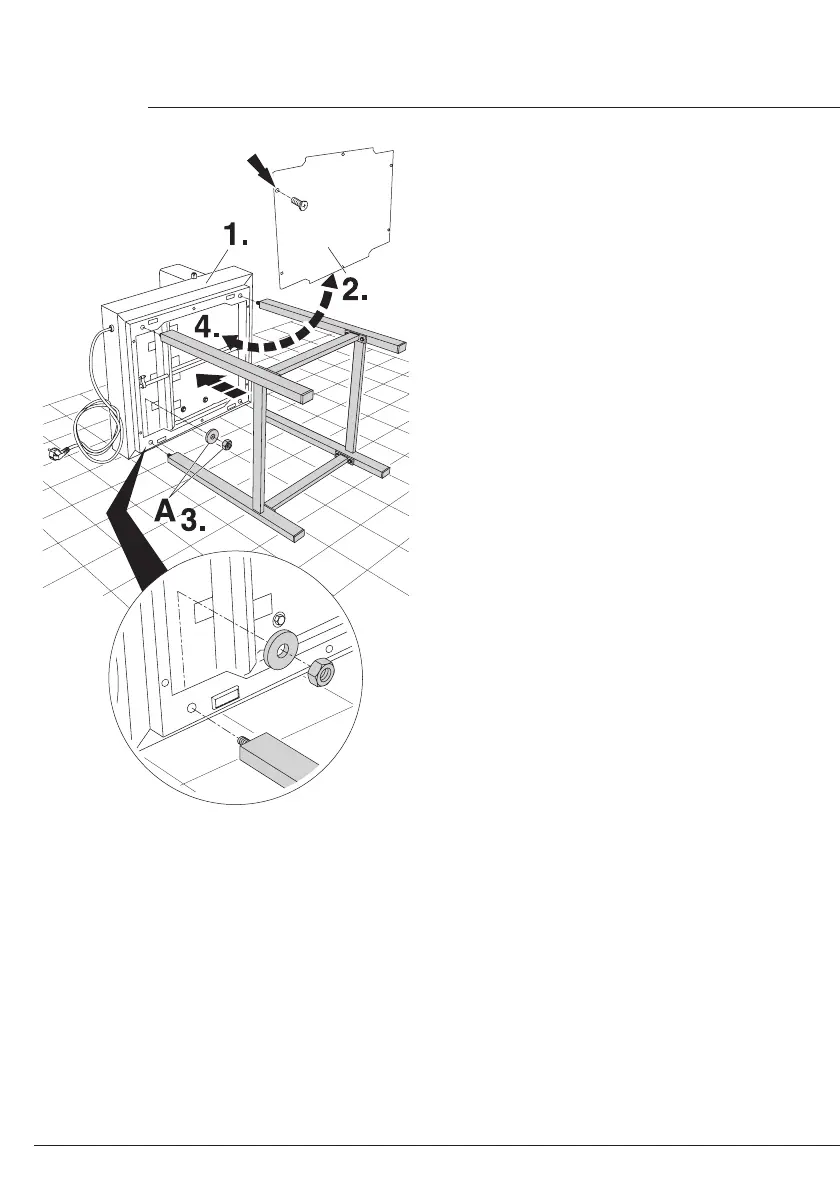 1.
2.
4.
A
3.