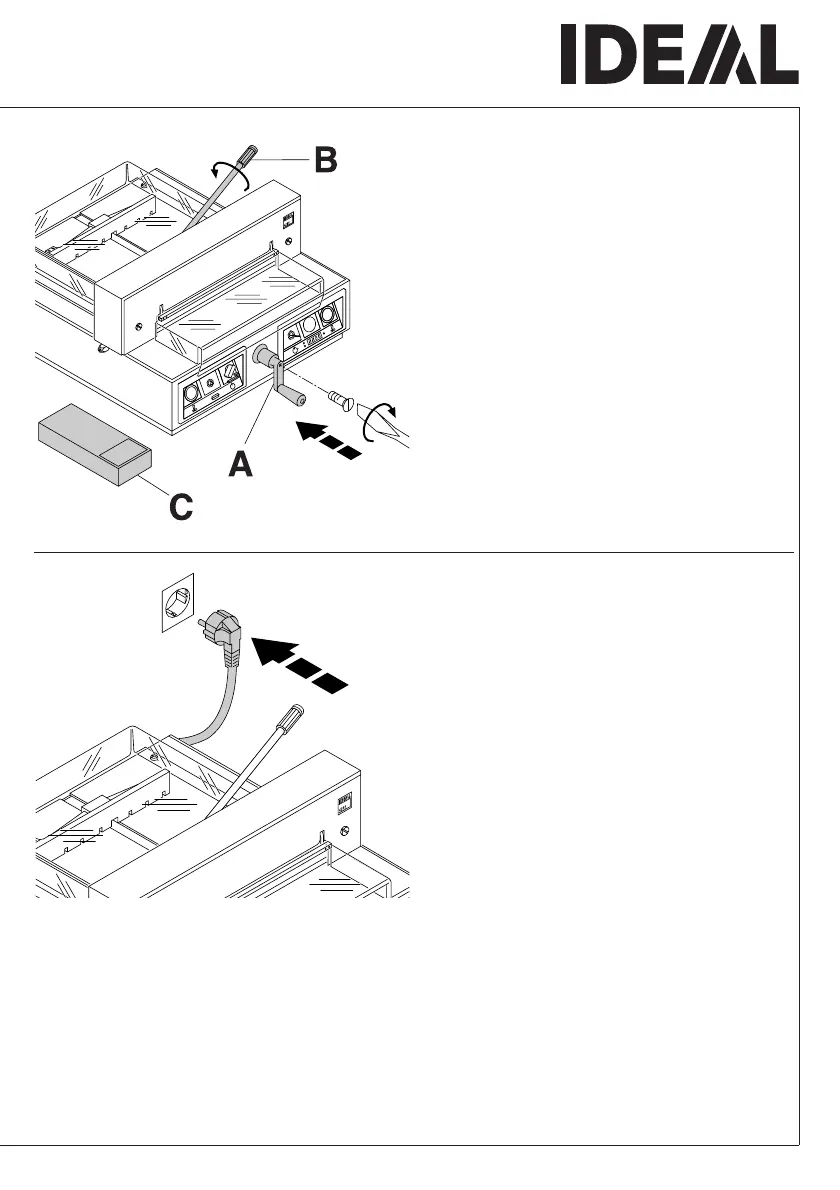 IDEAL

B

A

C