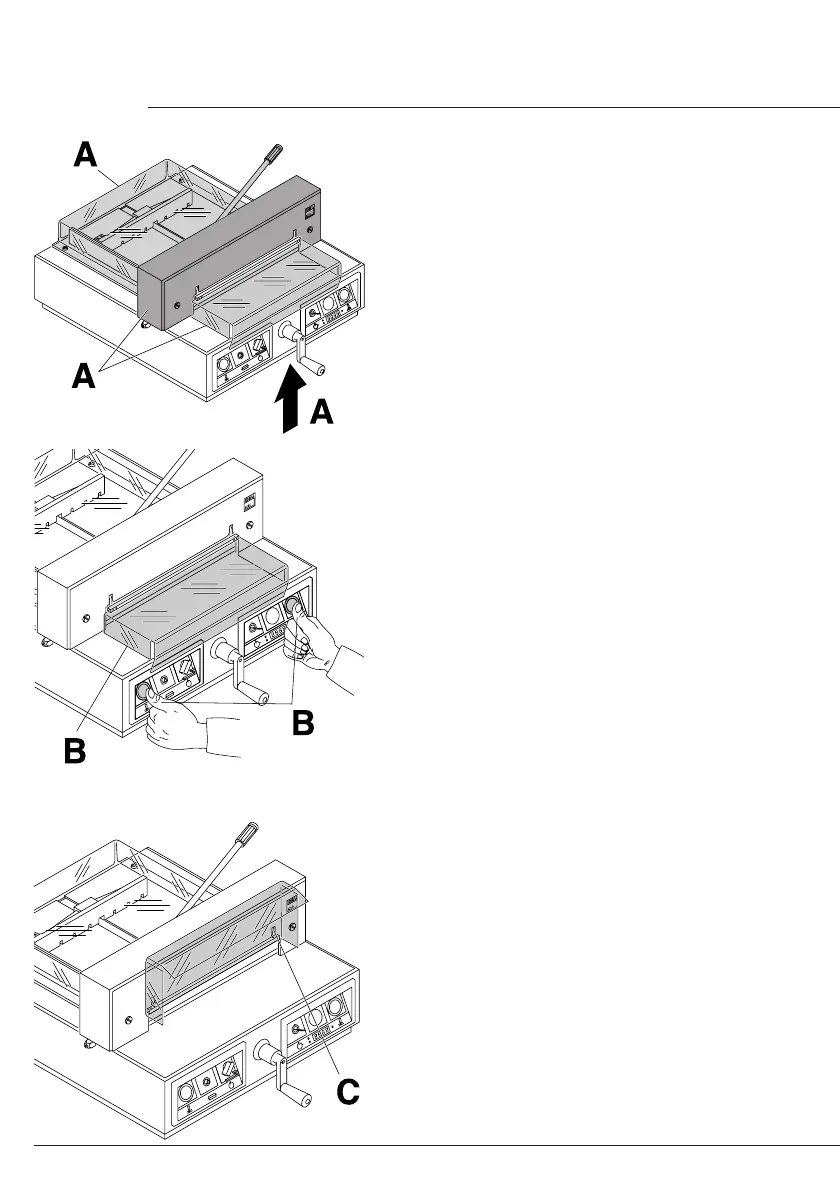 A

A

A

B

B

C