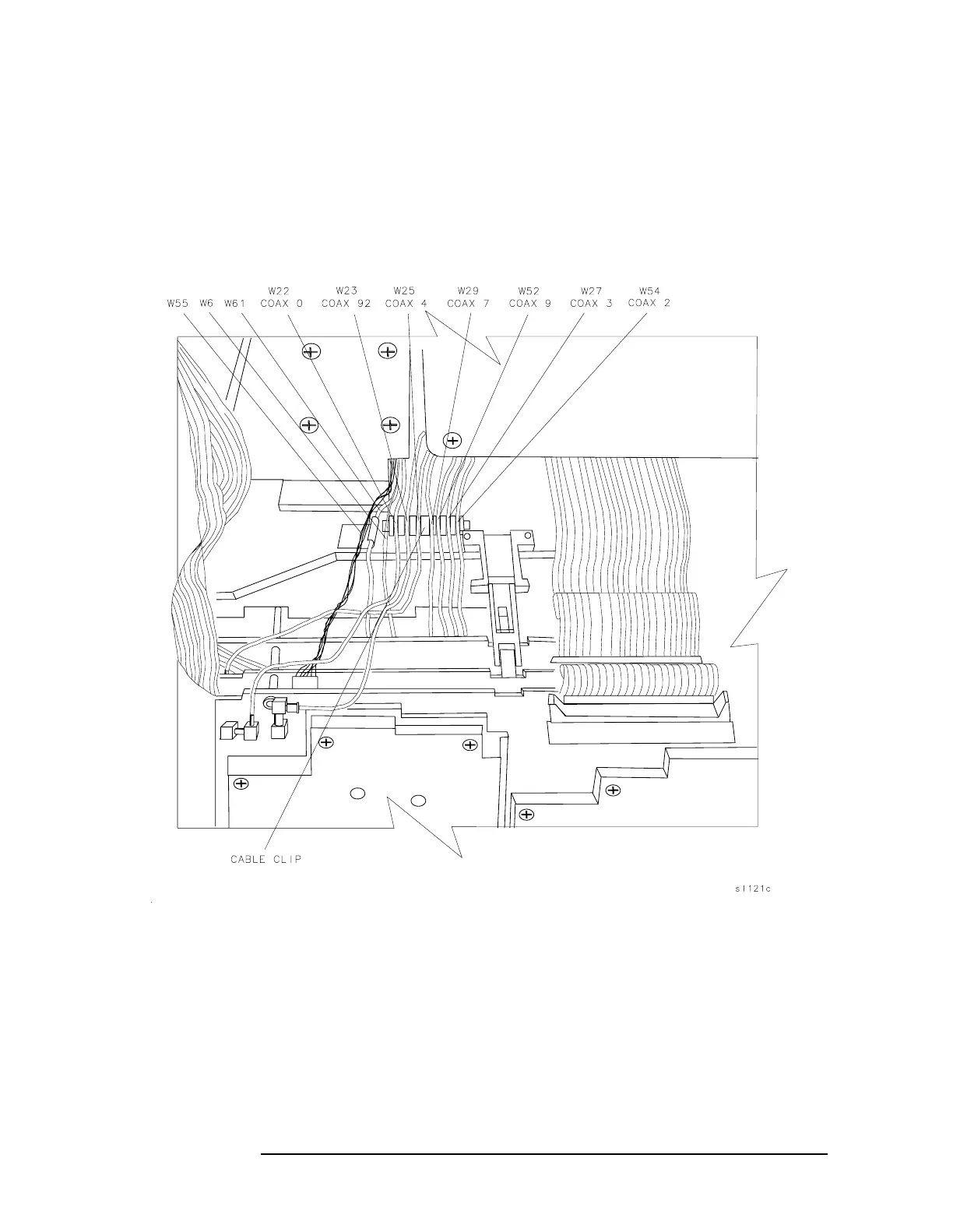 W55 W6 W61

W22
COAX 0

W23
COAX 92

W25
COAX 4

W29
COAX 7

W52
COAX 9

W27
COAX 3

W54
COAX 2

CABLE CLIP

sl121c