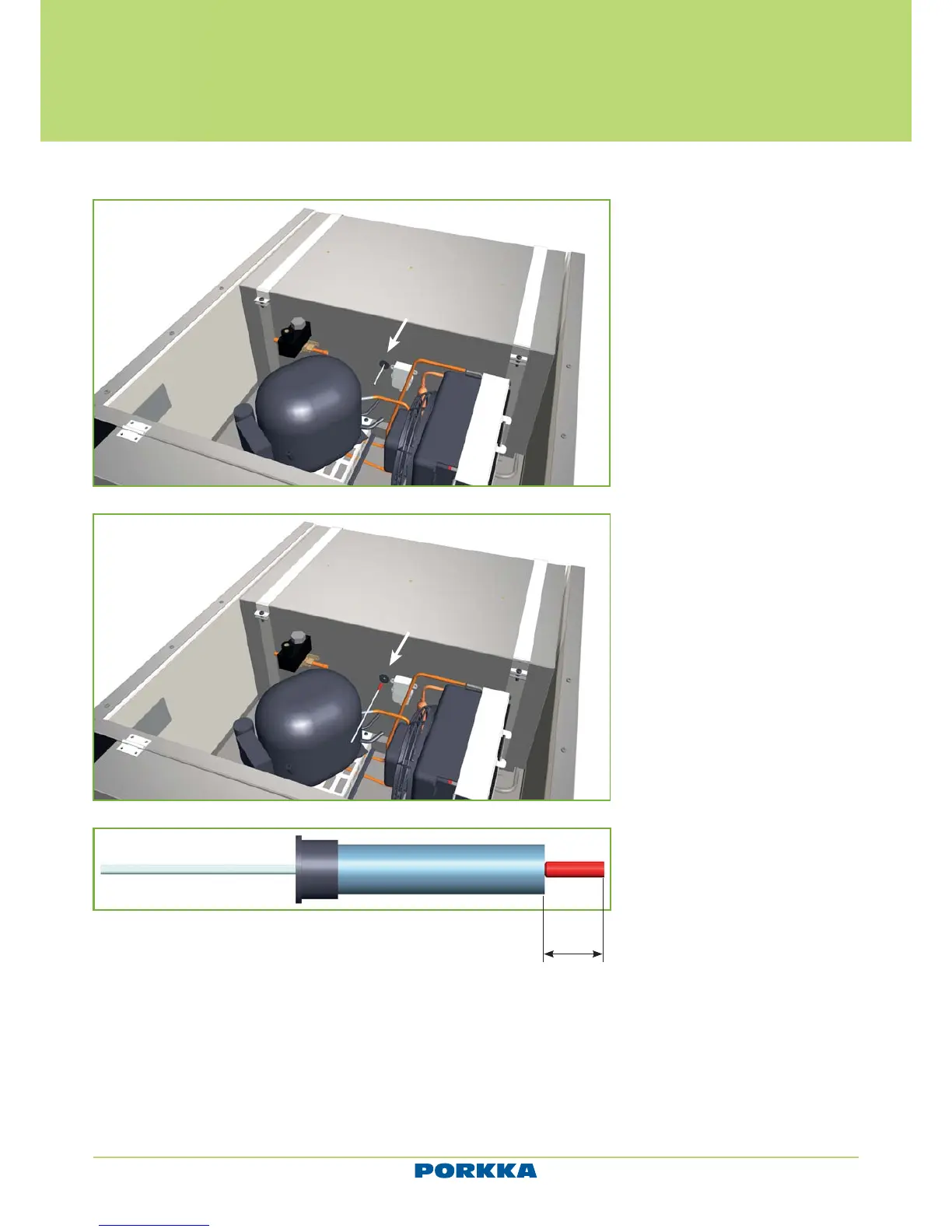 PORKKA