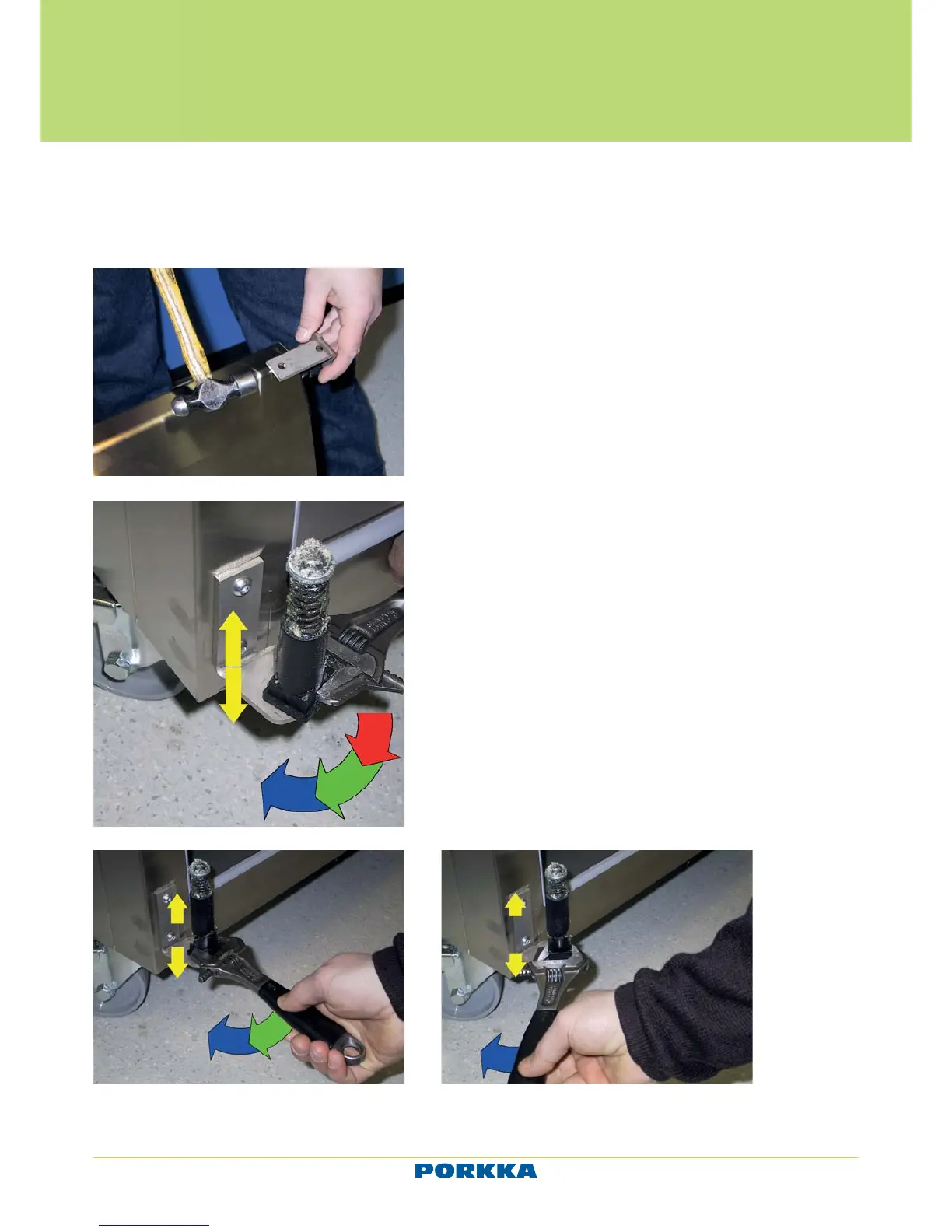 PORKKA