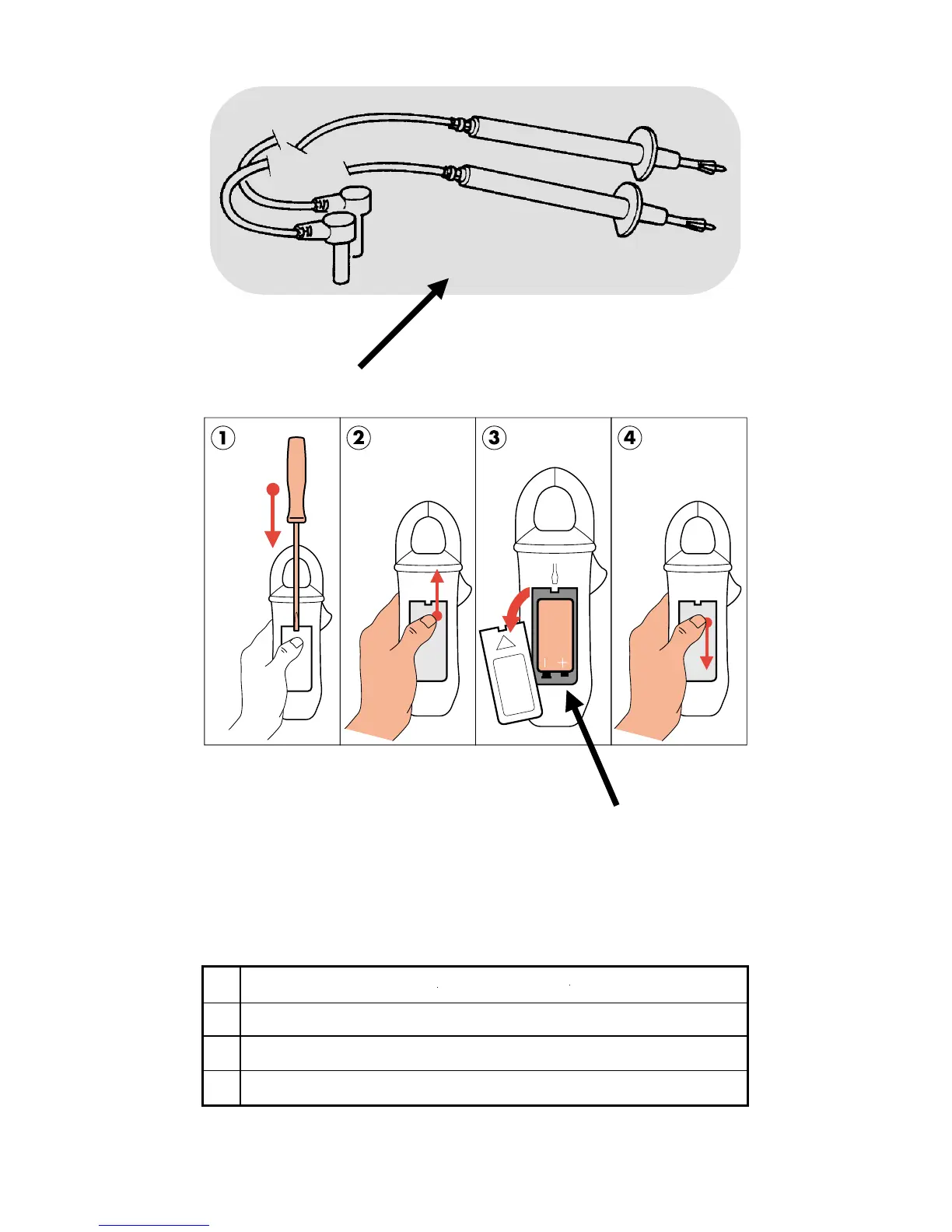 1

2

3

4