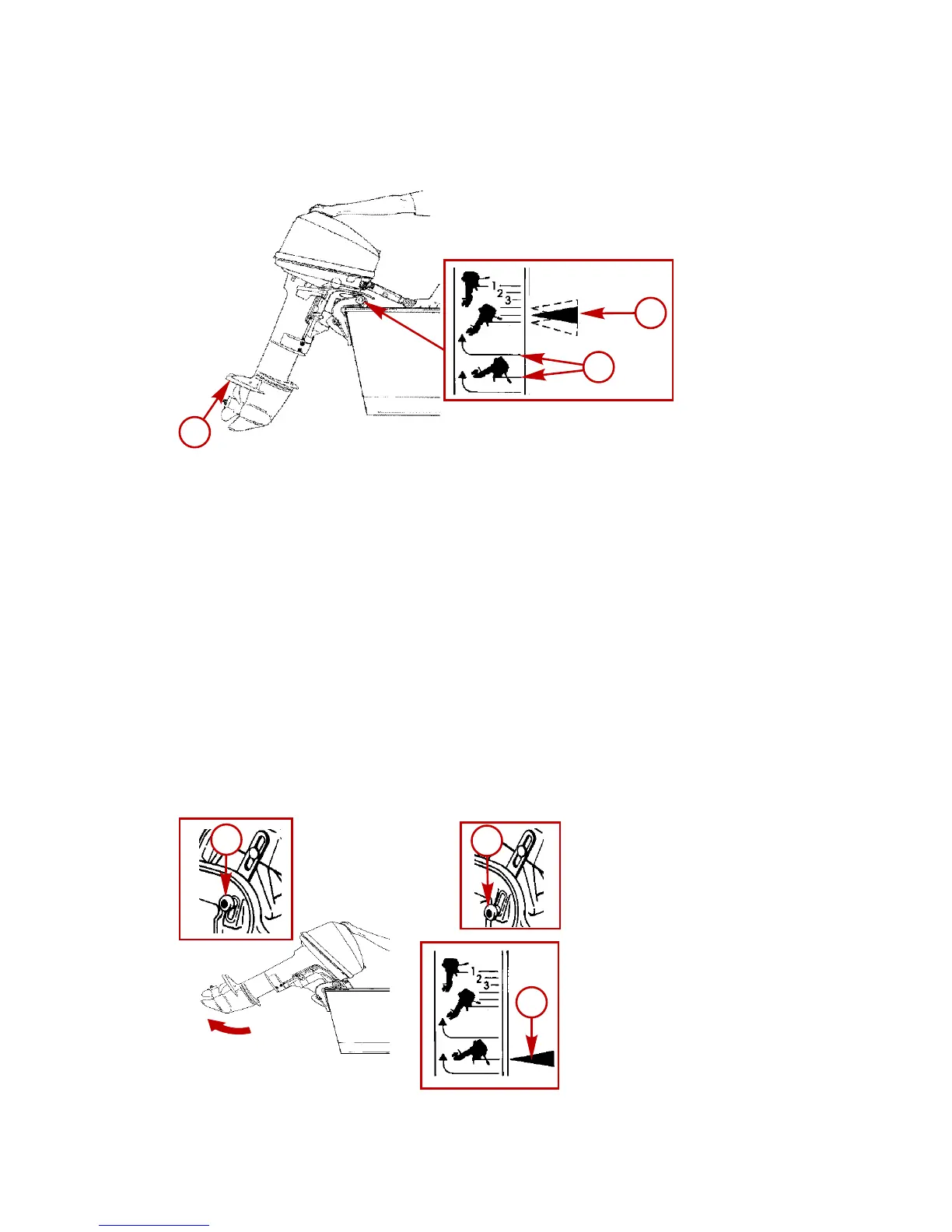 1
2
3

1
2
3