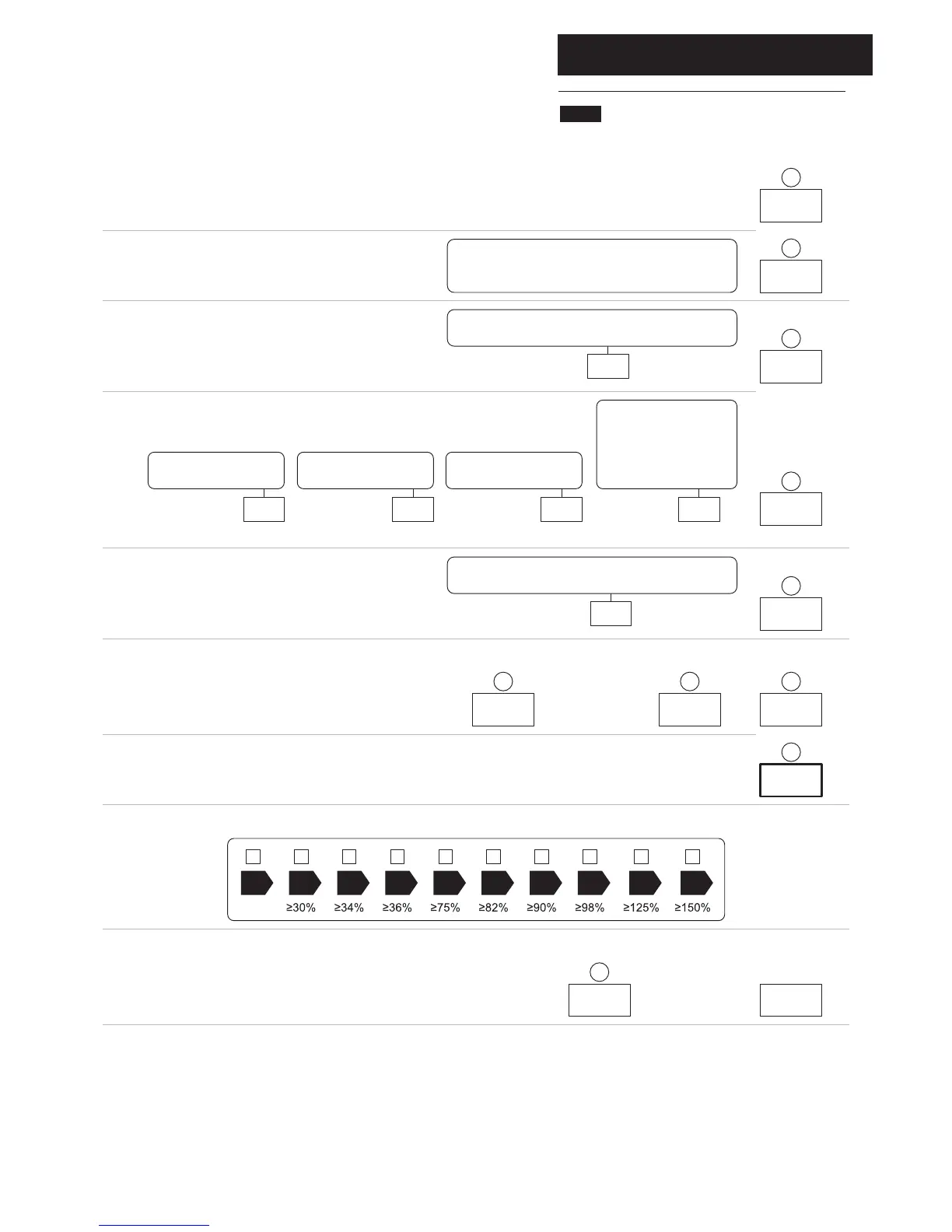 ≥30% ≥34% ≥36% ≥75% ≥82% ≥90% ≥98% ≥125% ≥150%