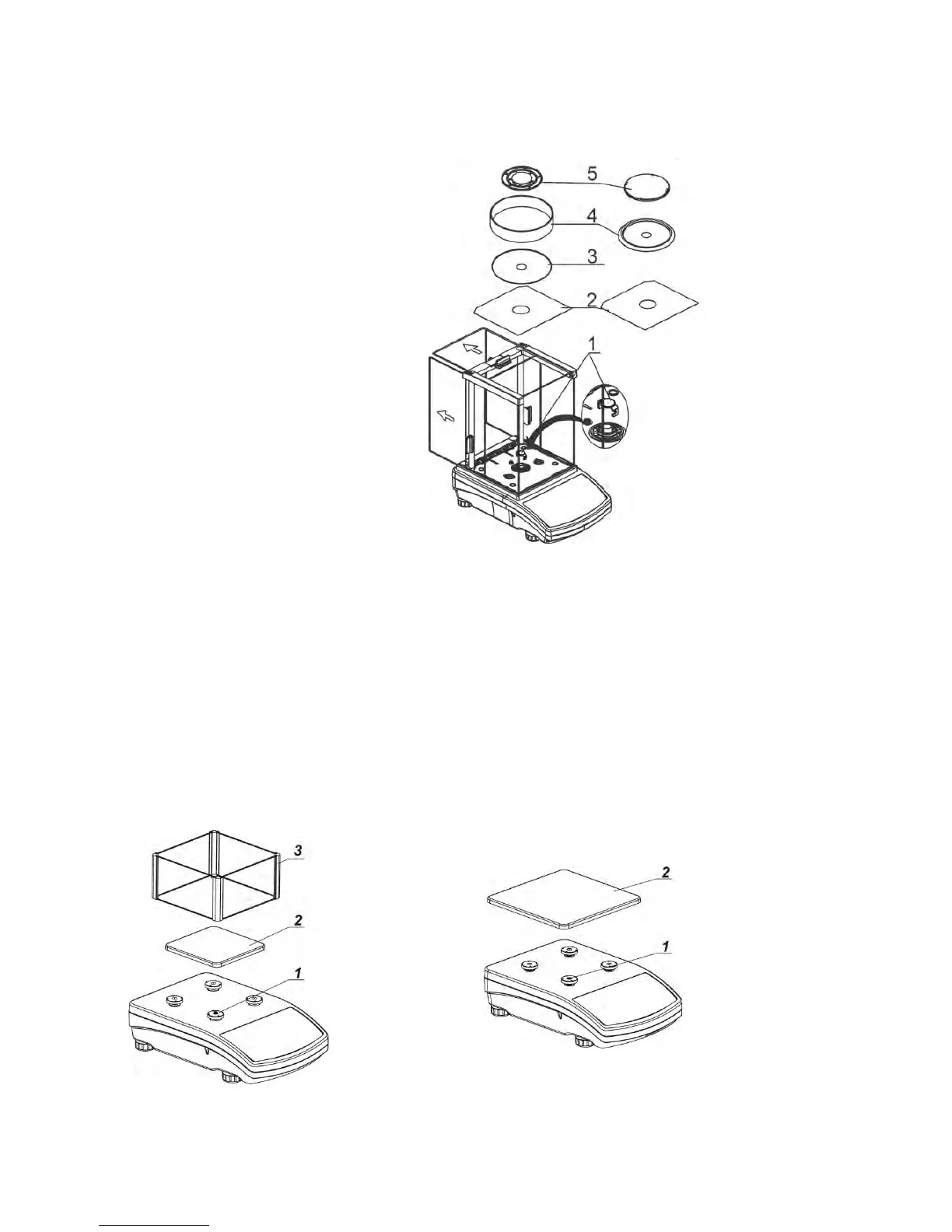 5
4
3
2
1

3
2
1

2
1