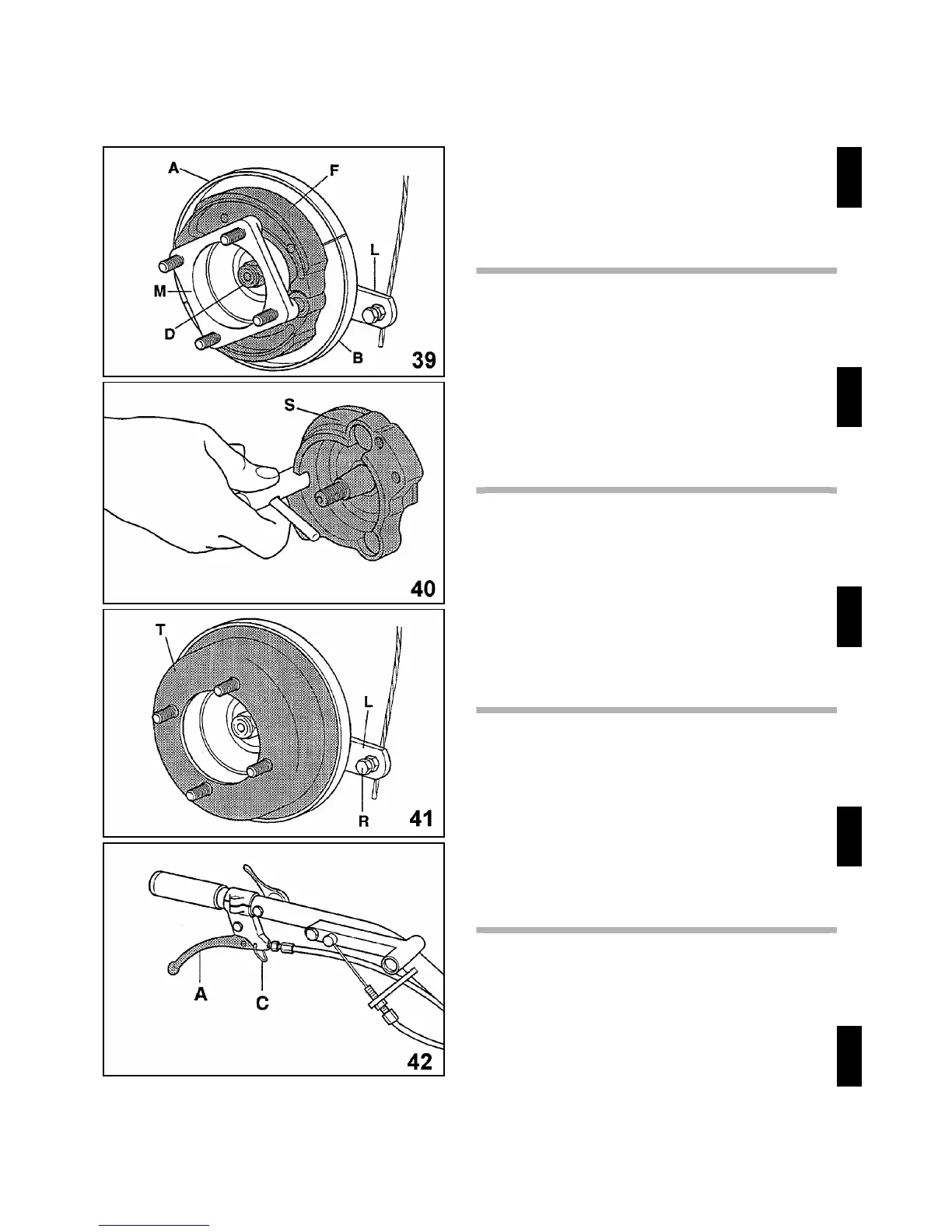 A
F
L
M
D
B
39

S
40

T
L
R
41

A
C
42