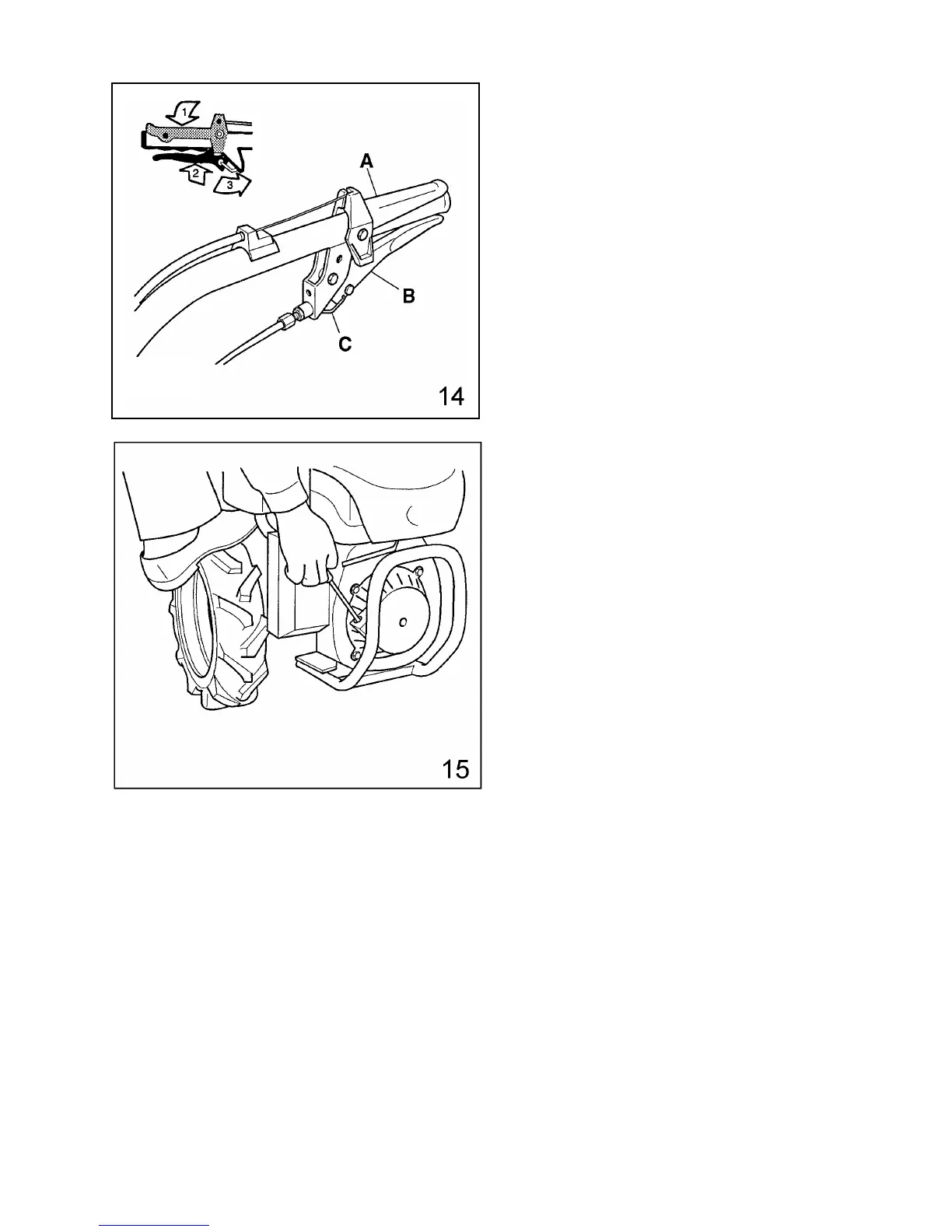 1
2
3
A
B
C
14

15