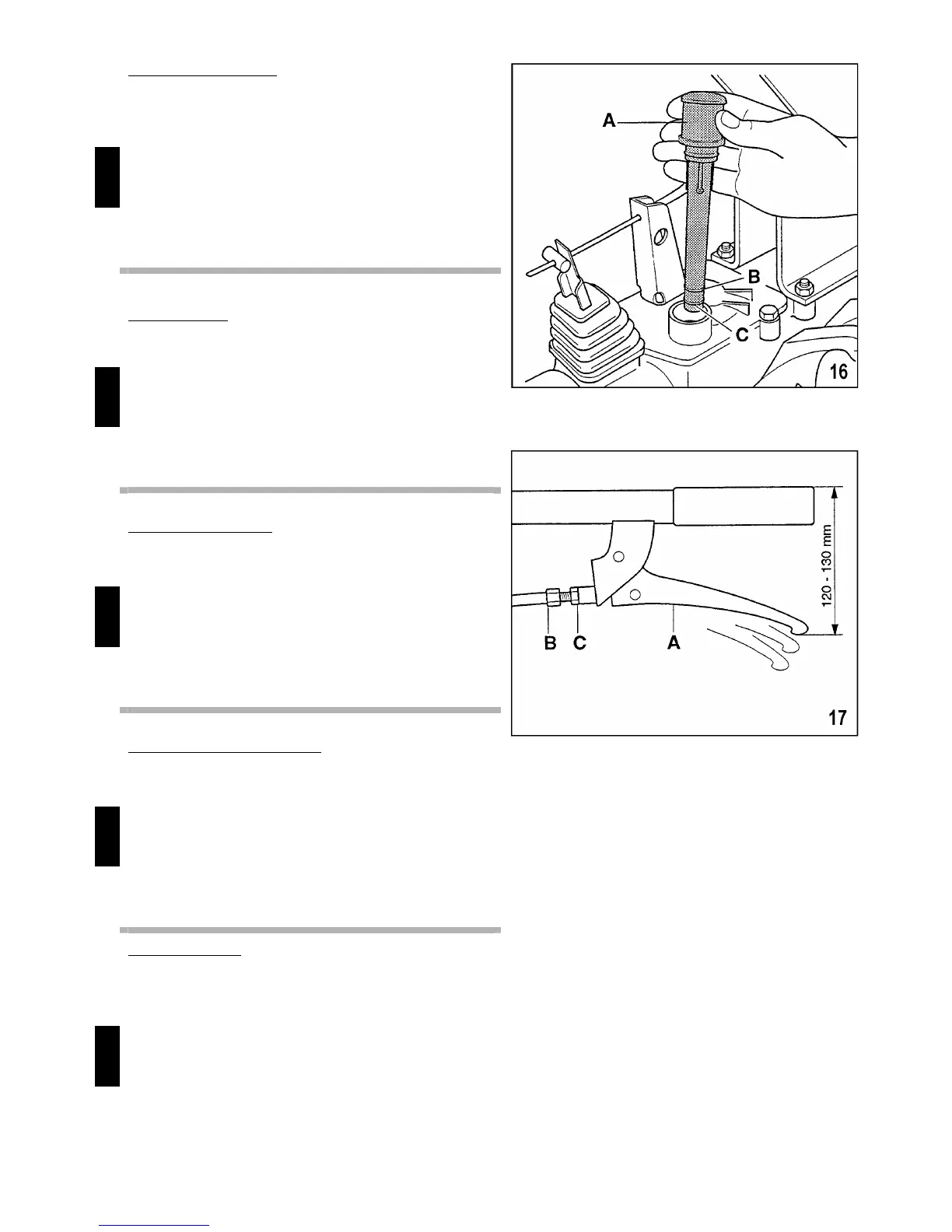 A

B

C

16

120 - 130 mm

B C A

17