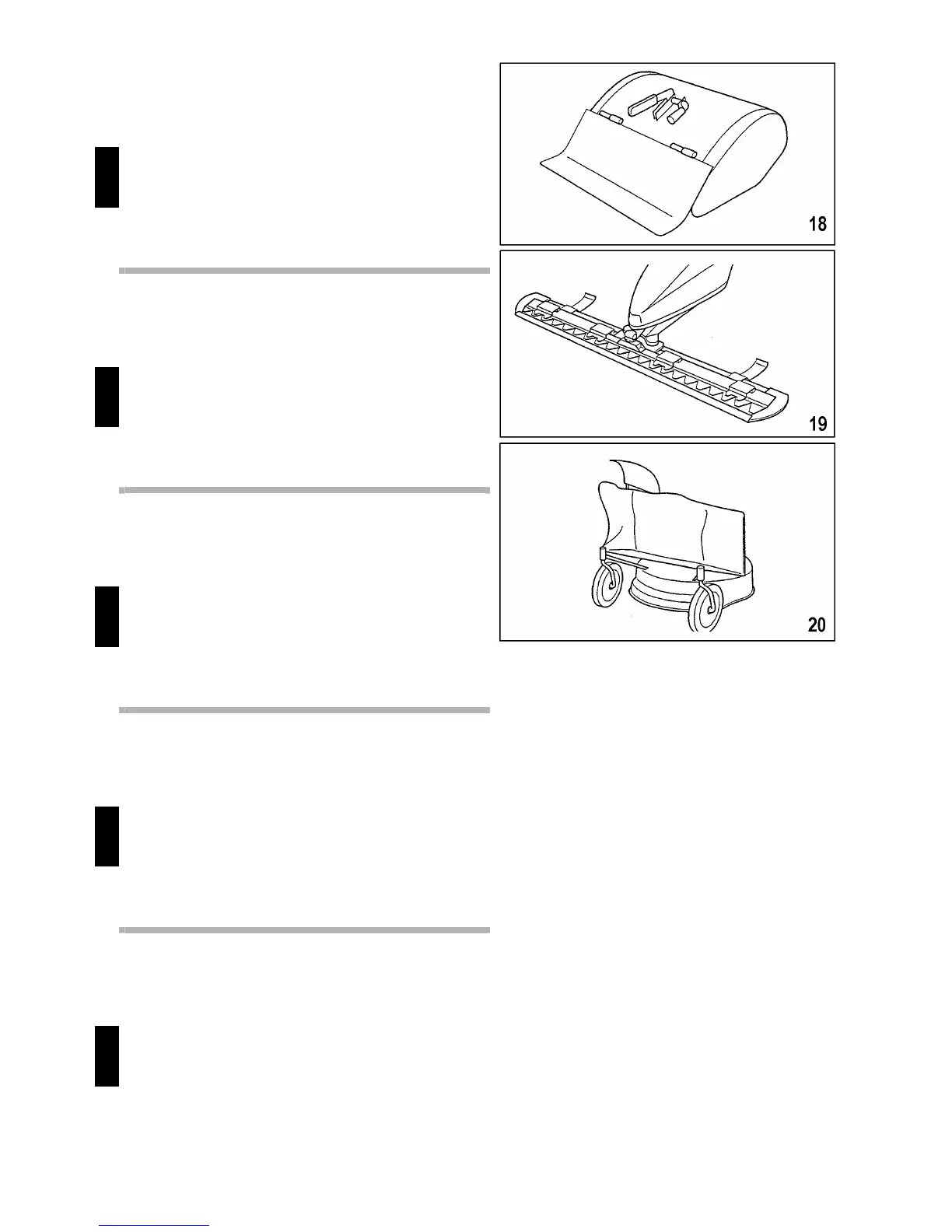 18

19

20