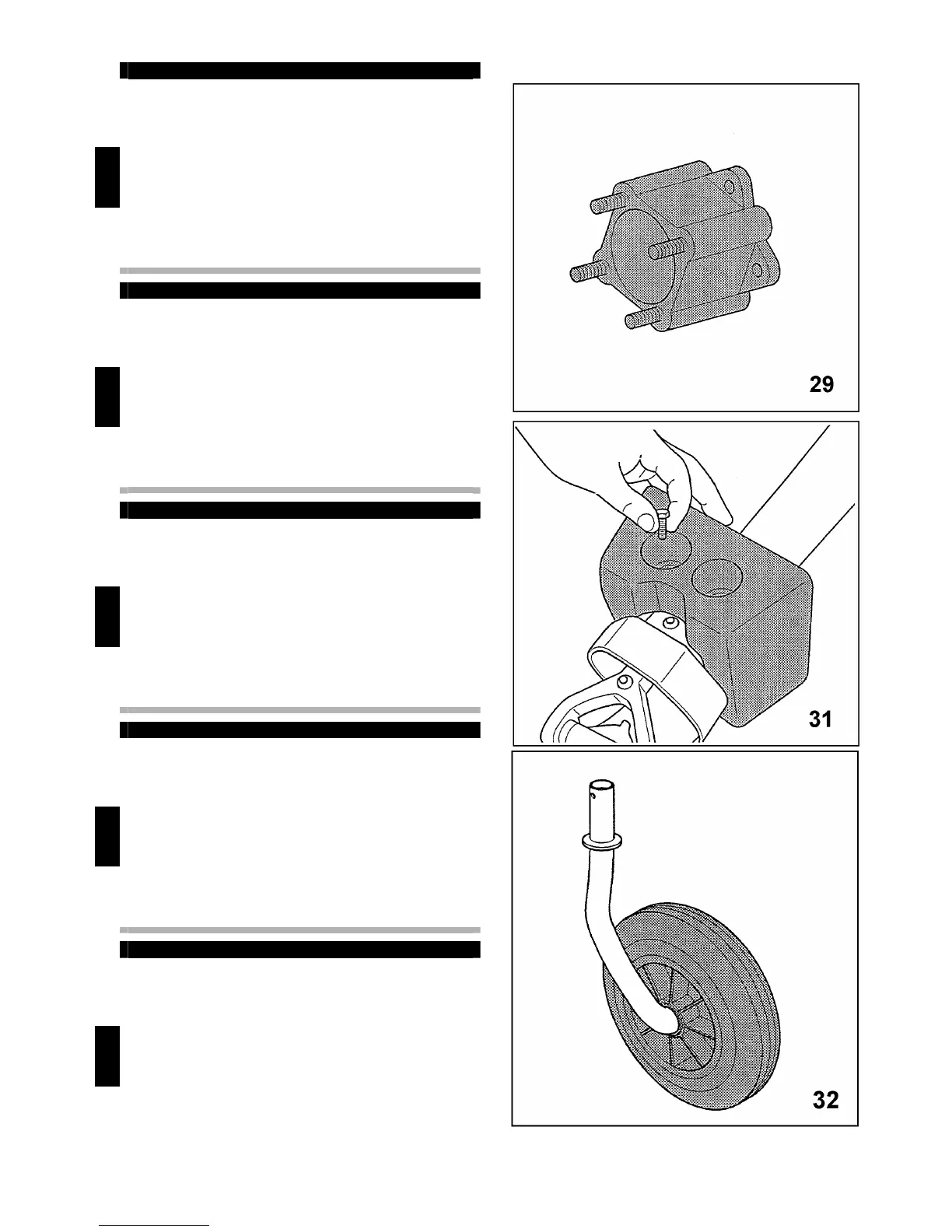 29

31

32