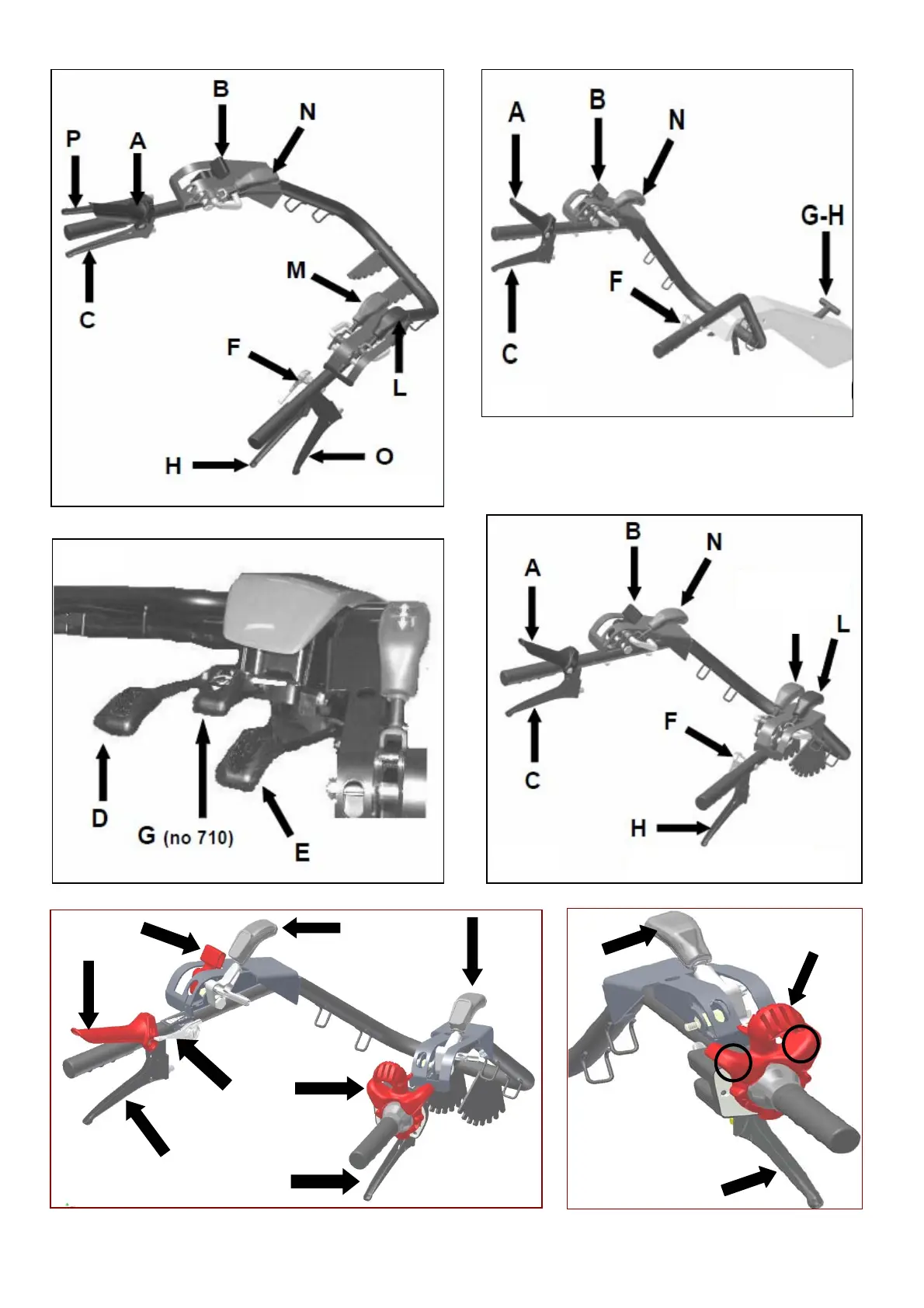 B
N
P
A
C
M
F
L
H
O

A
B
N
G-H
F
C

D
G (no 710)
E

B
N
A
L
F
C
H