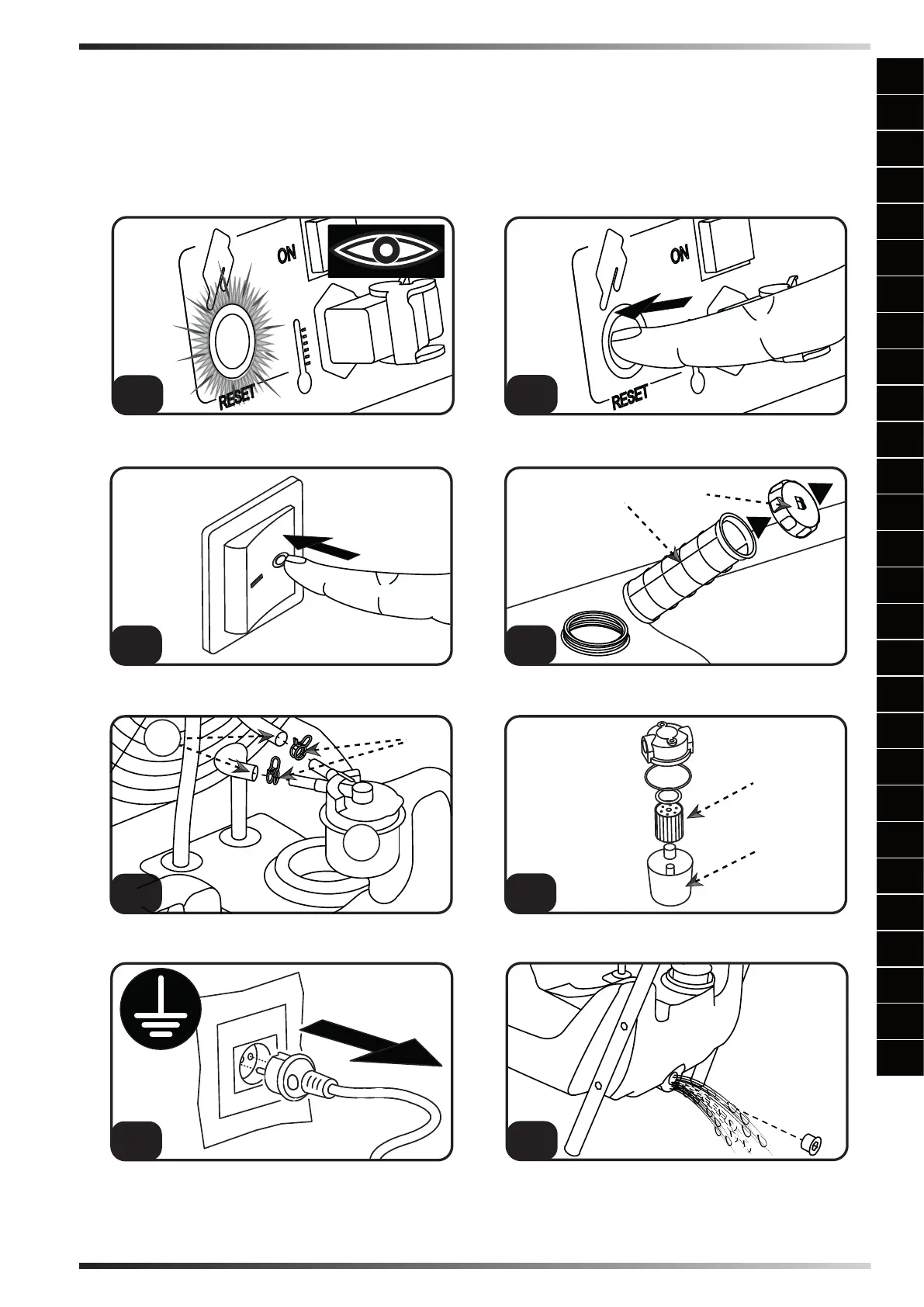 ON

RESET

ON

RESET