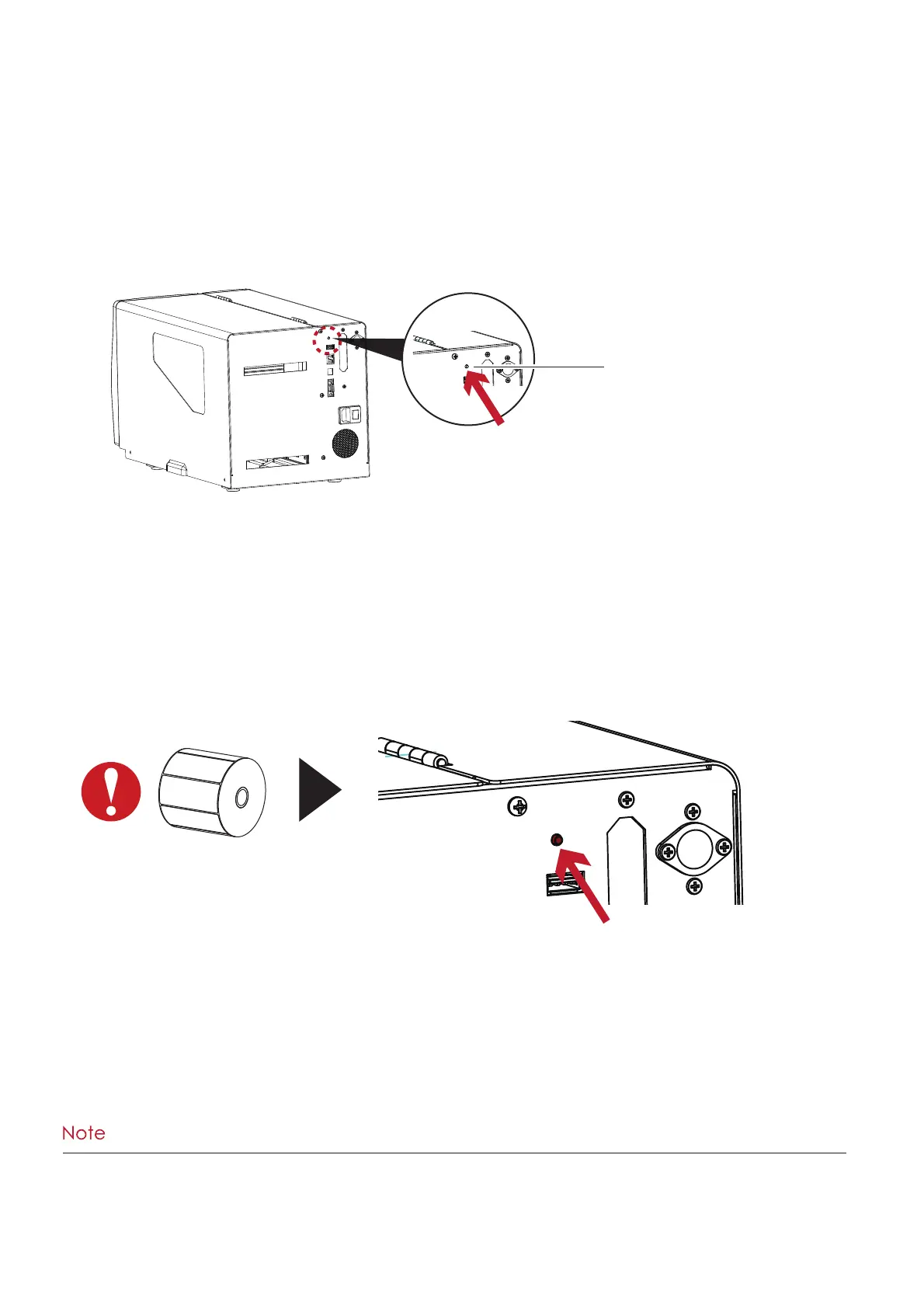 Note