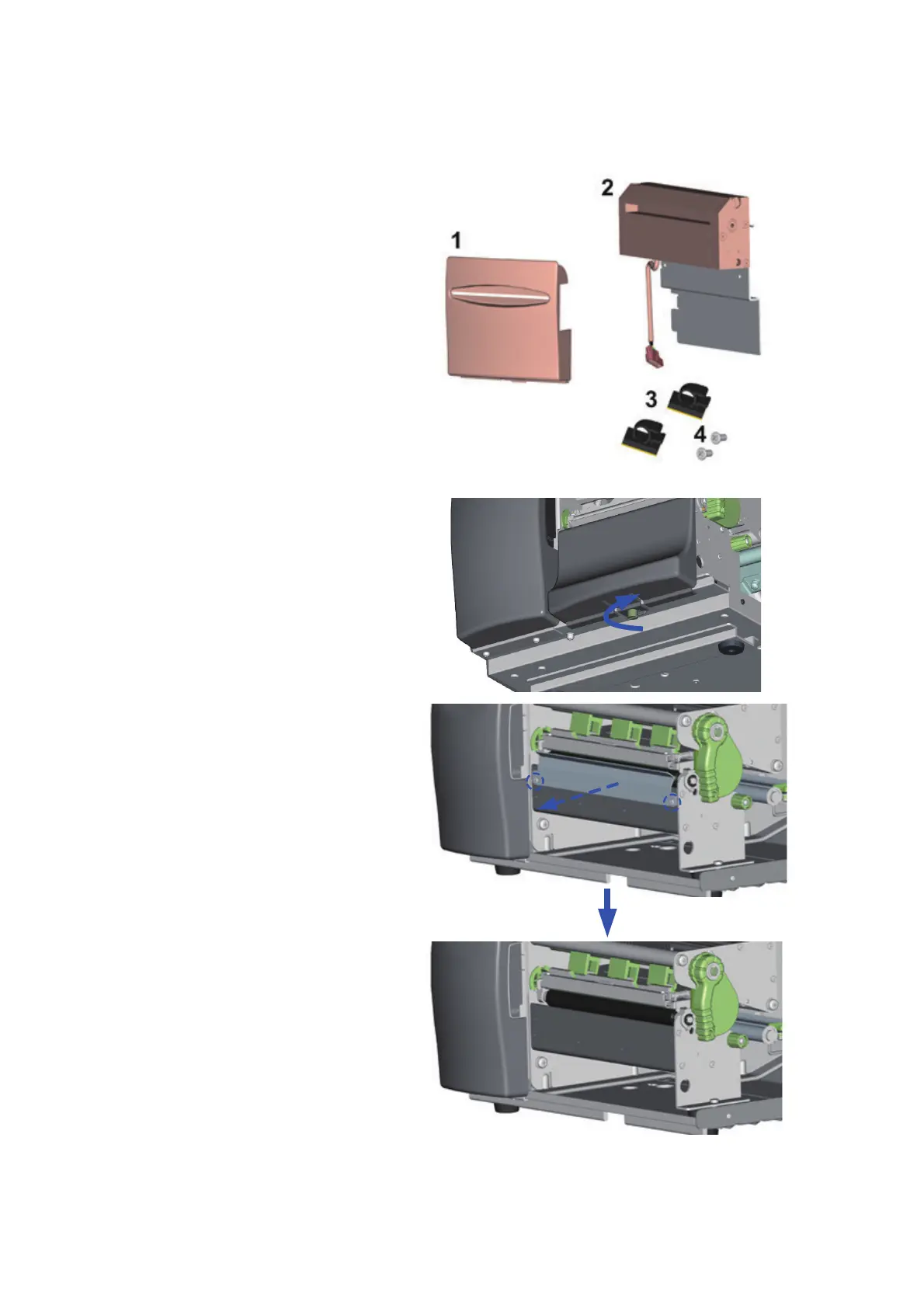 2

1

3

4