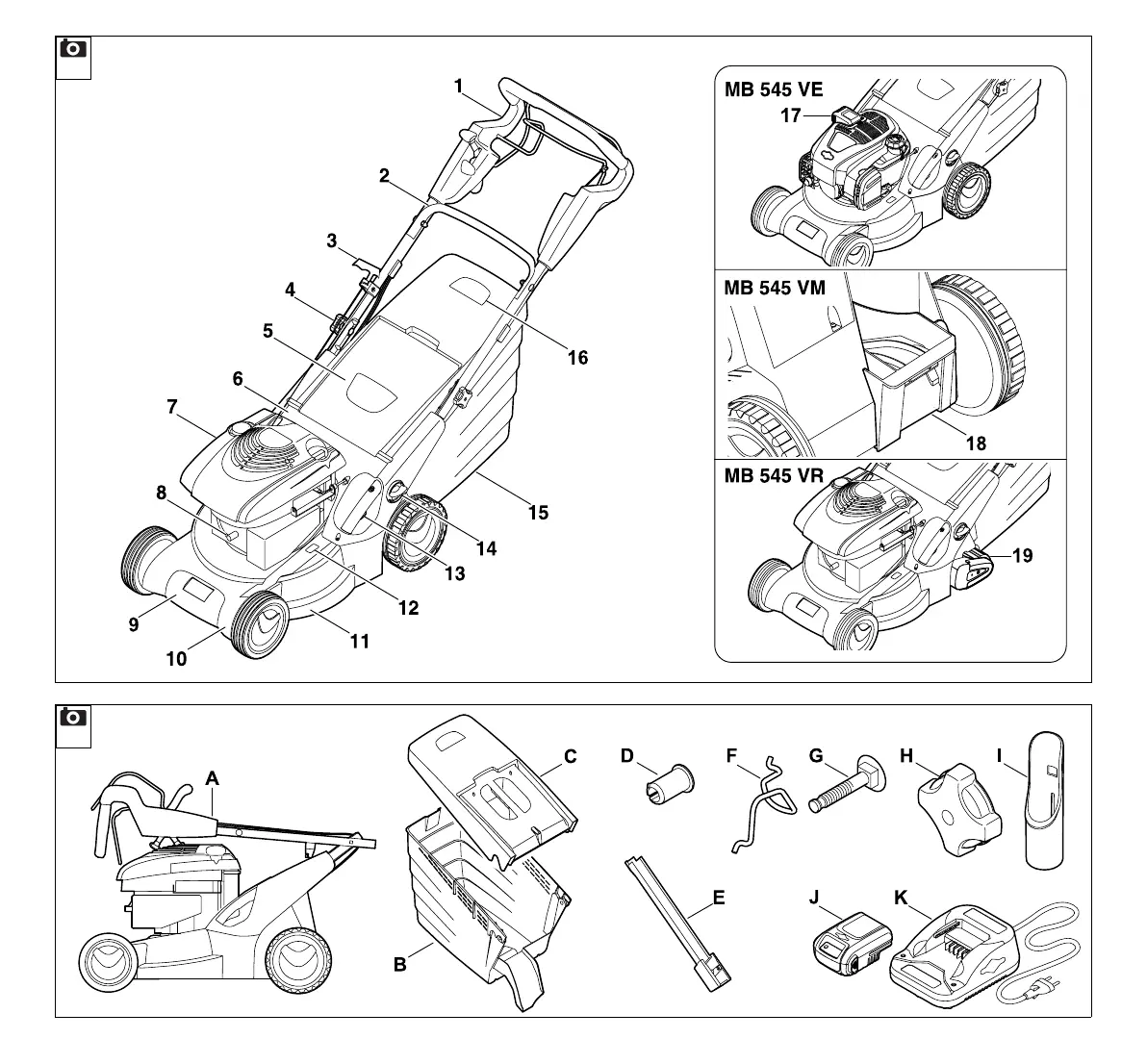 1
2
3
4
5
6
7
8
9
10
11
12
13
14
15
16

MB 545 VE
17

MB 545 VM
18

MB 545 VR
19

A
B
C
D
E
F
G
H
I
J
K