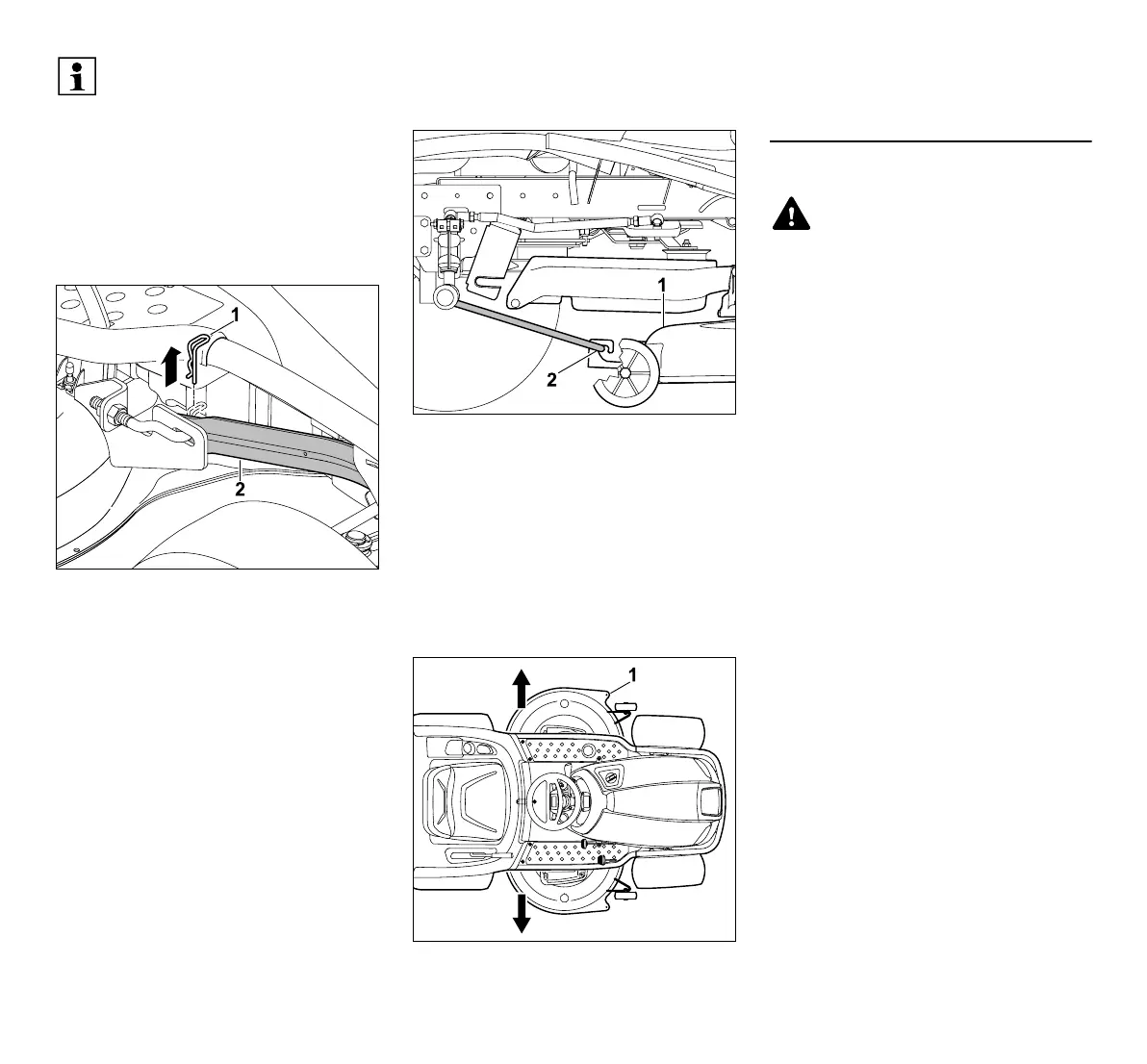 1

2

1

2

1