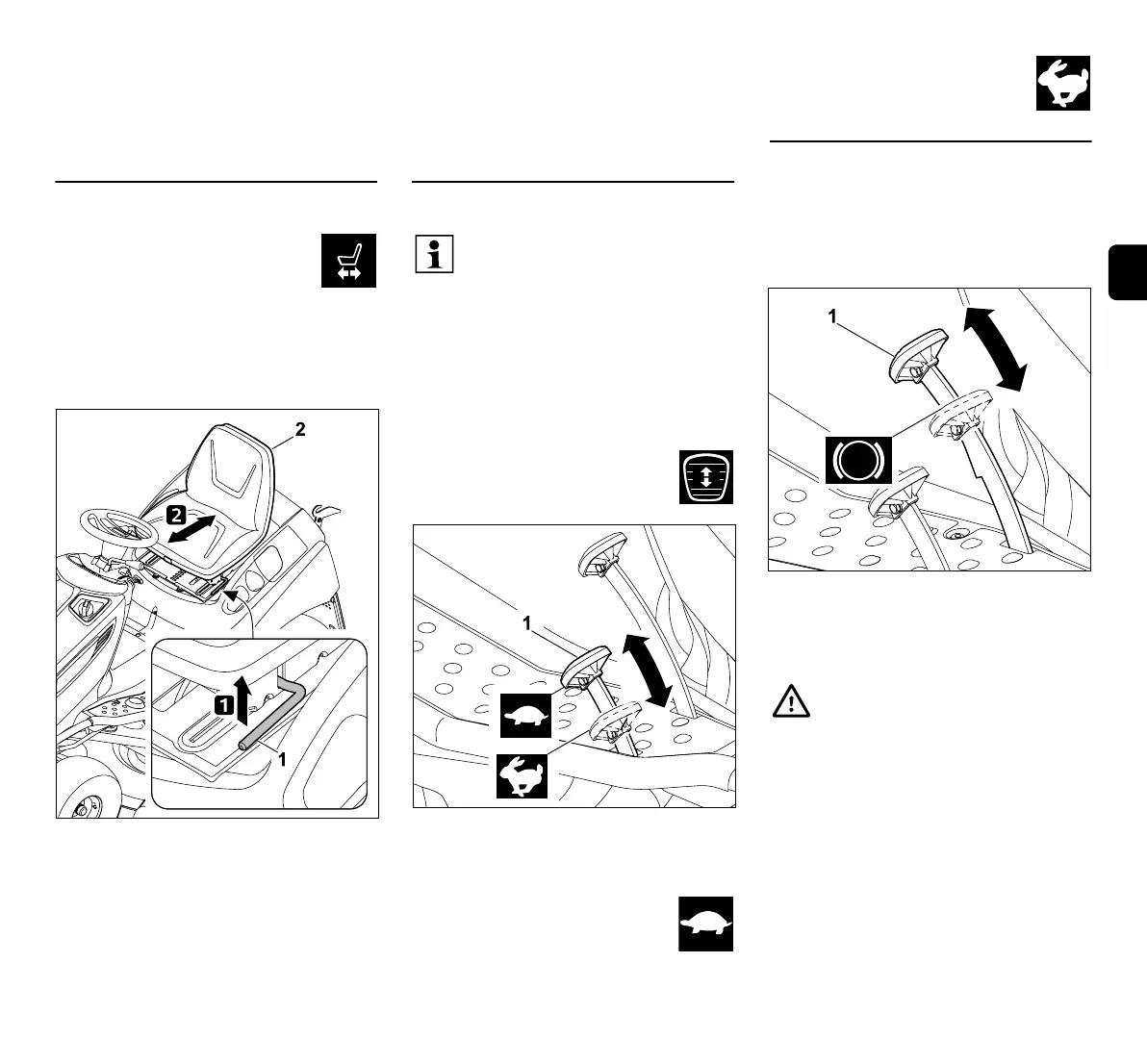 2

2

1

1

1

1