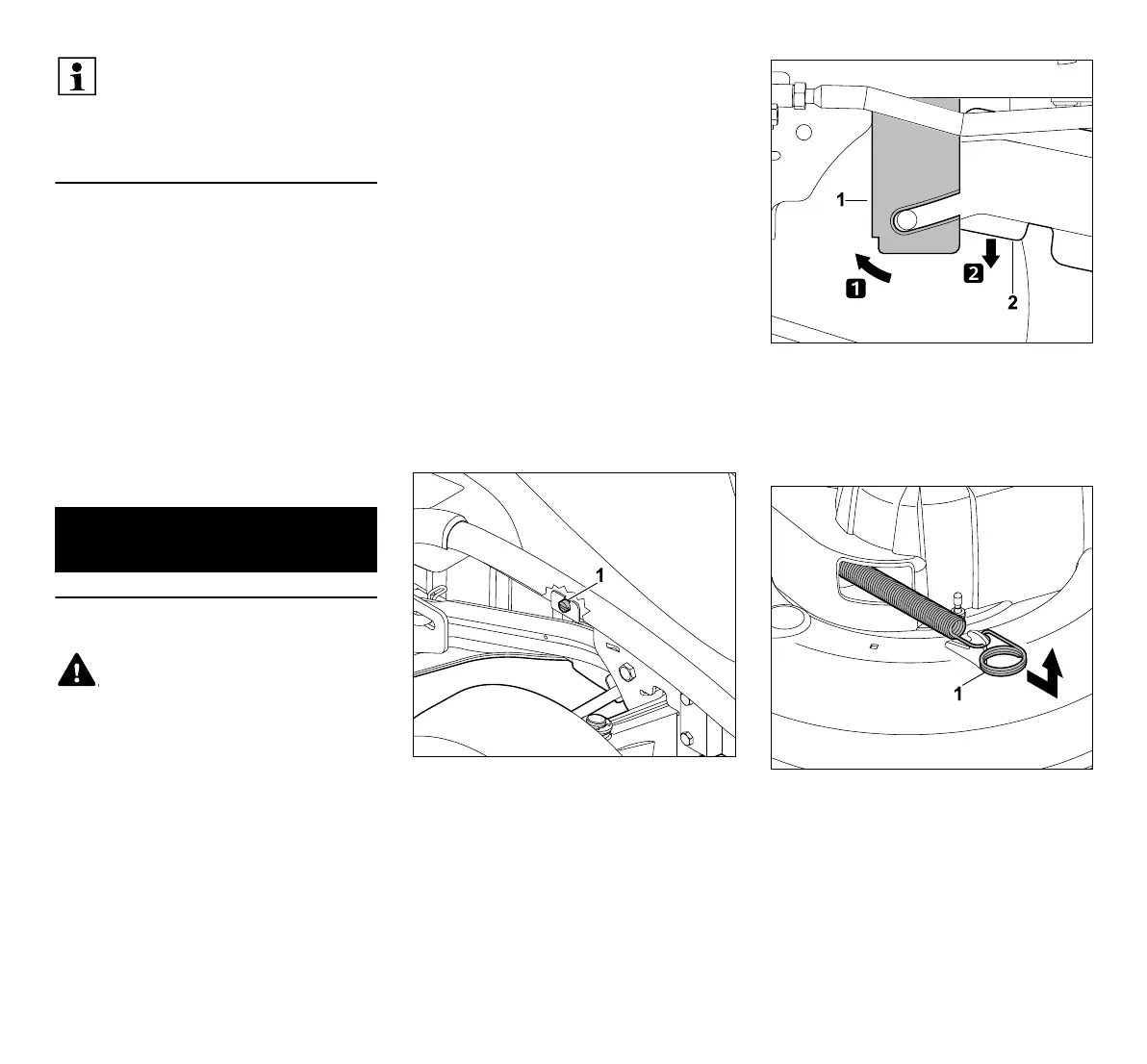 i

1

1

2

2

1

1