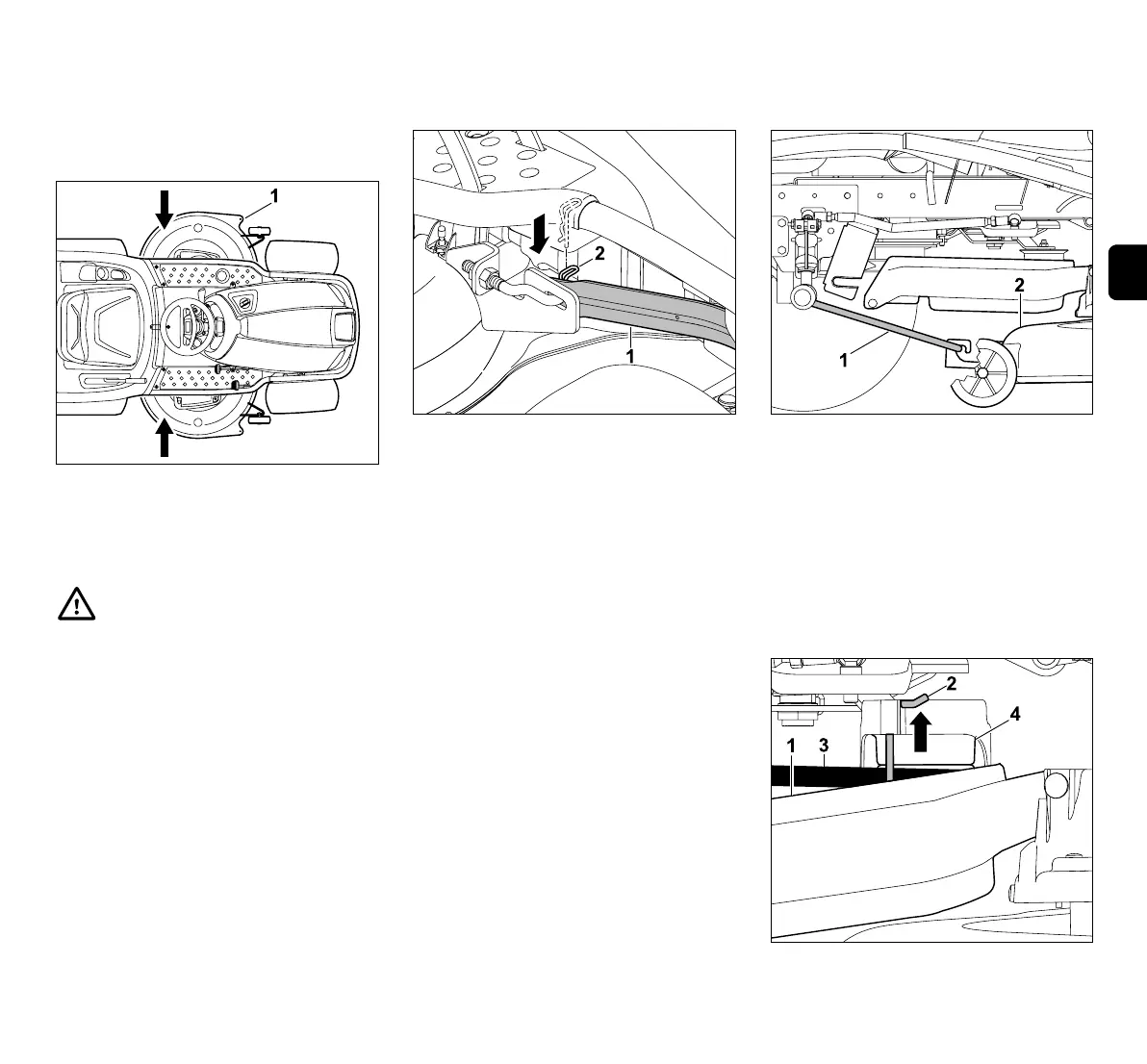 1

2

1

2

1

2

4

1

3