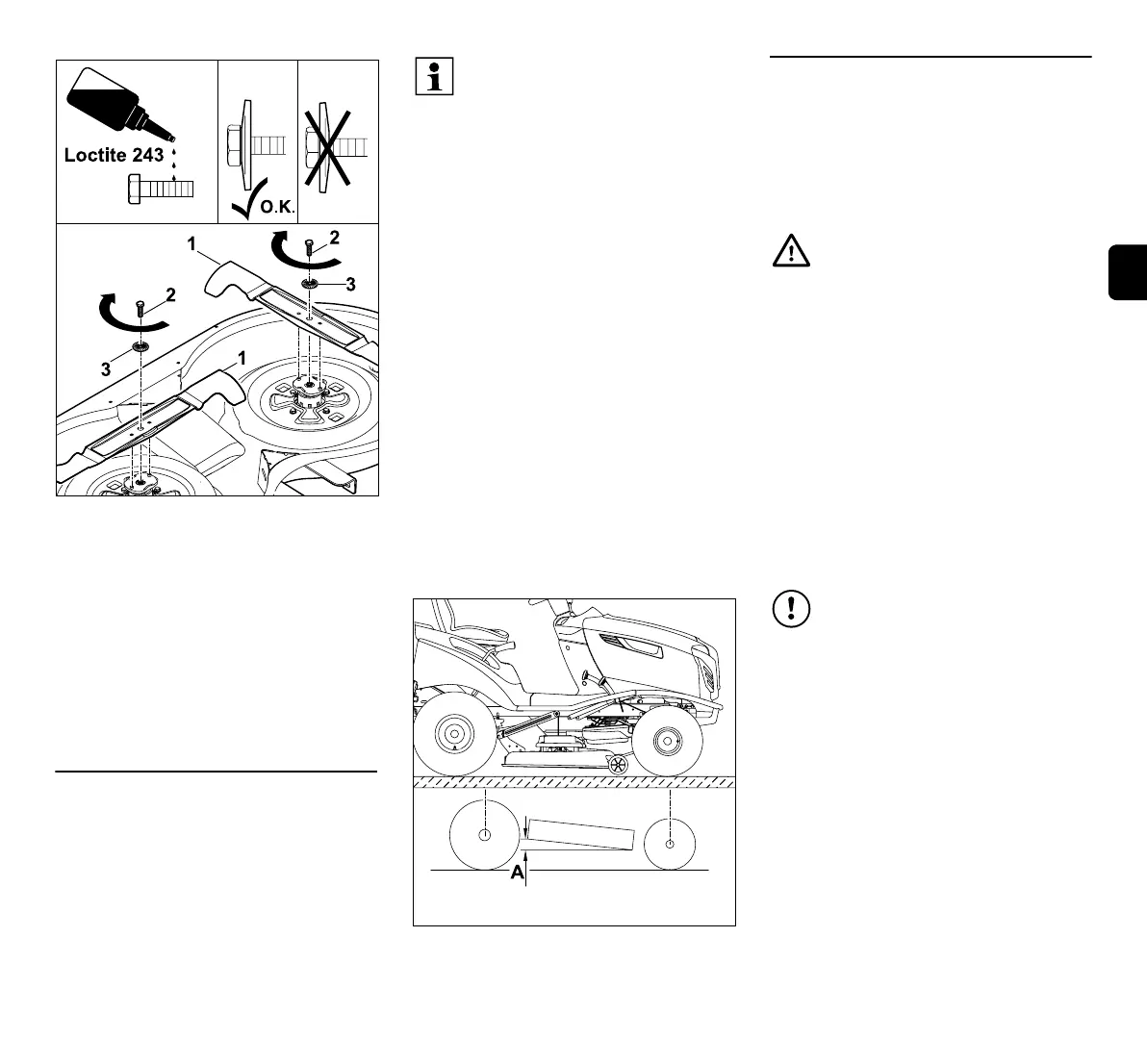 Loctite 243

O.K.

1

2

3

2

3

1

A