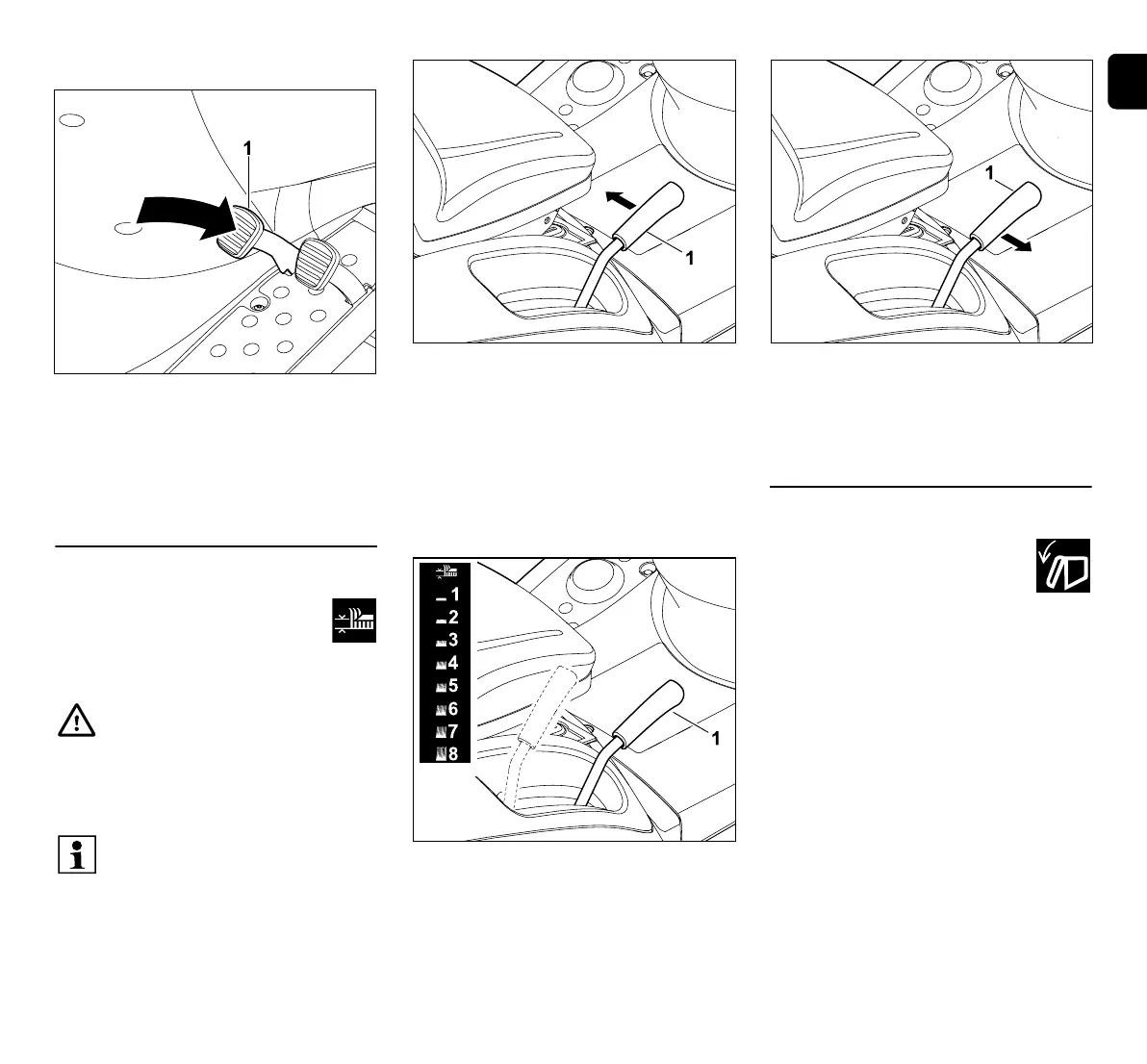 1

1

1

1
2
3
4
5
6
7
8

1