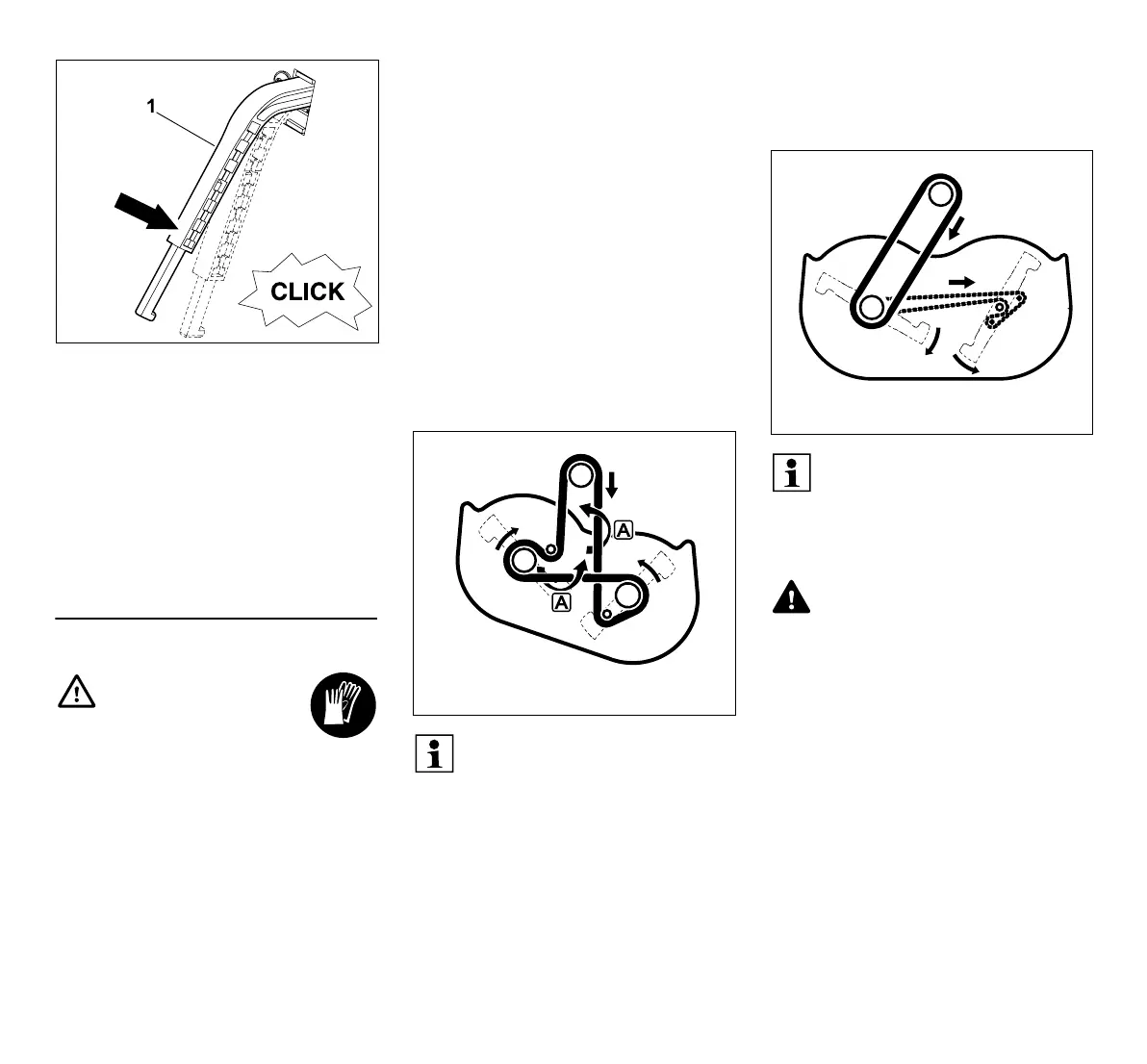 1

CLICK

A

A