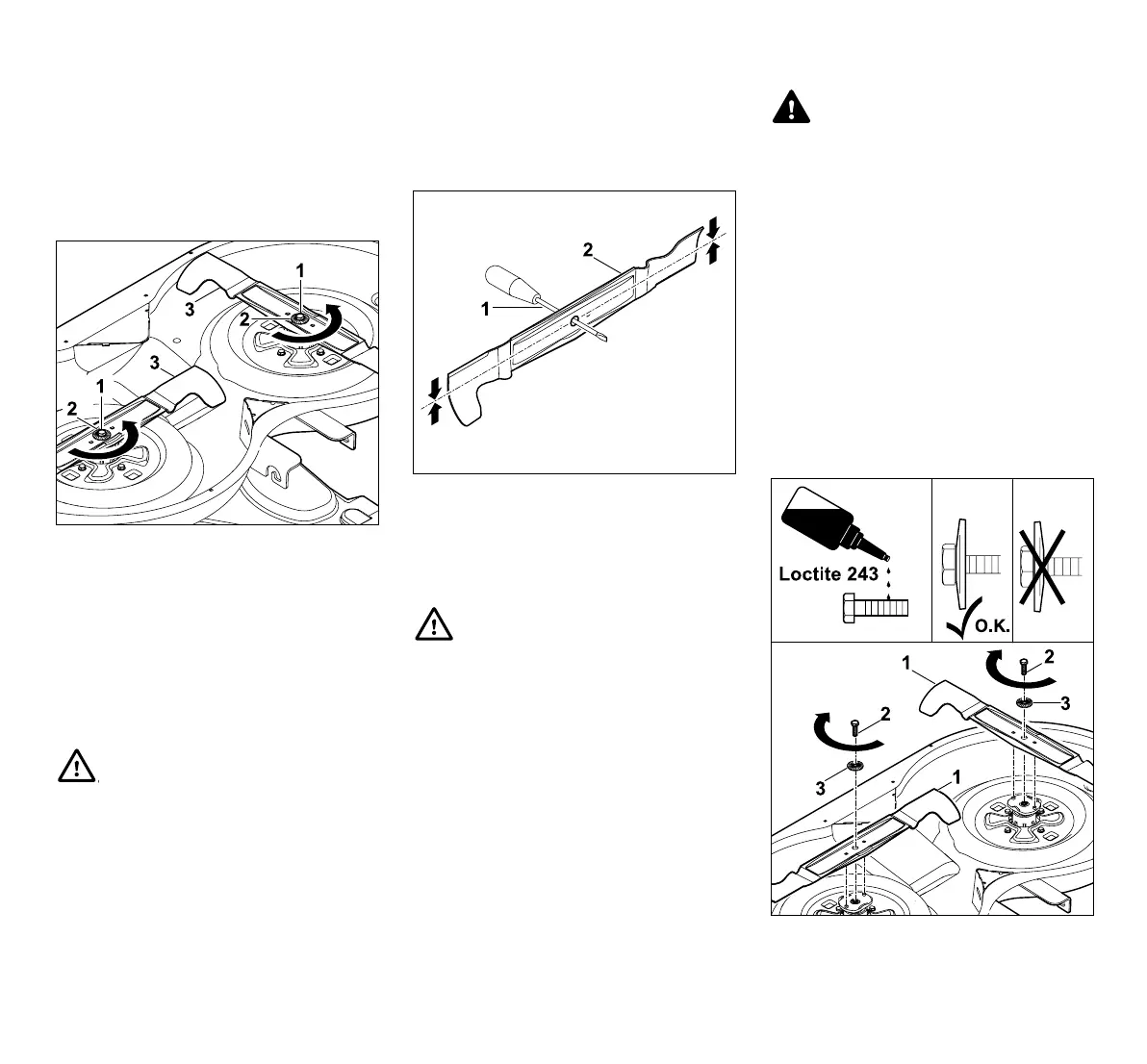 1
3
2
3
1
2

2
1

Loctite 243
O.K.

1
2
3
2
3
1