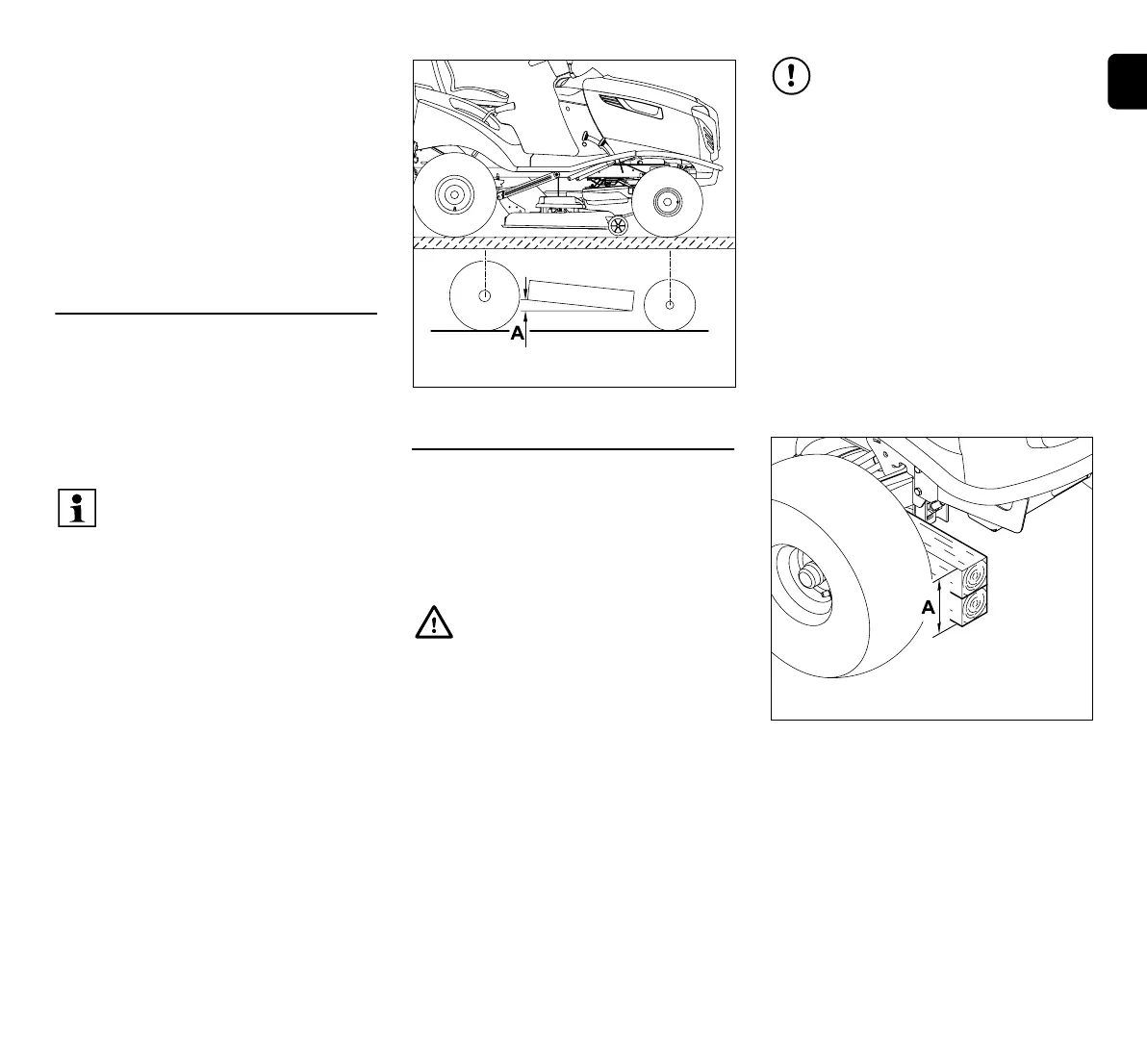 A

A