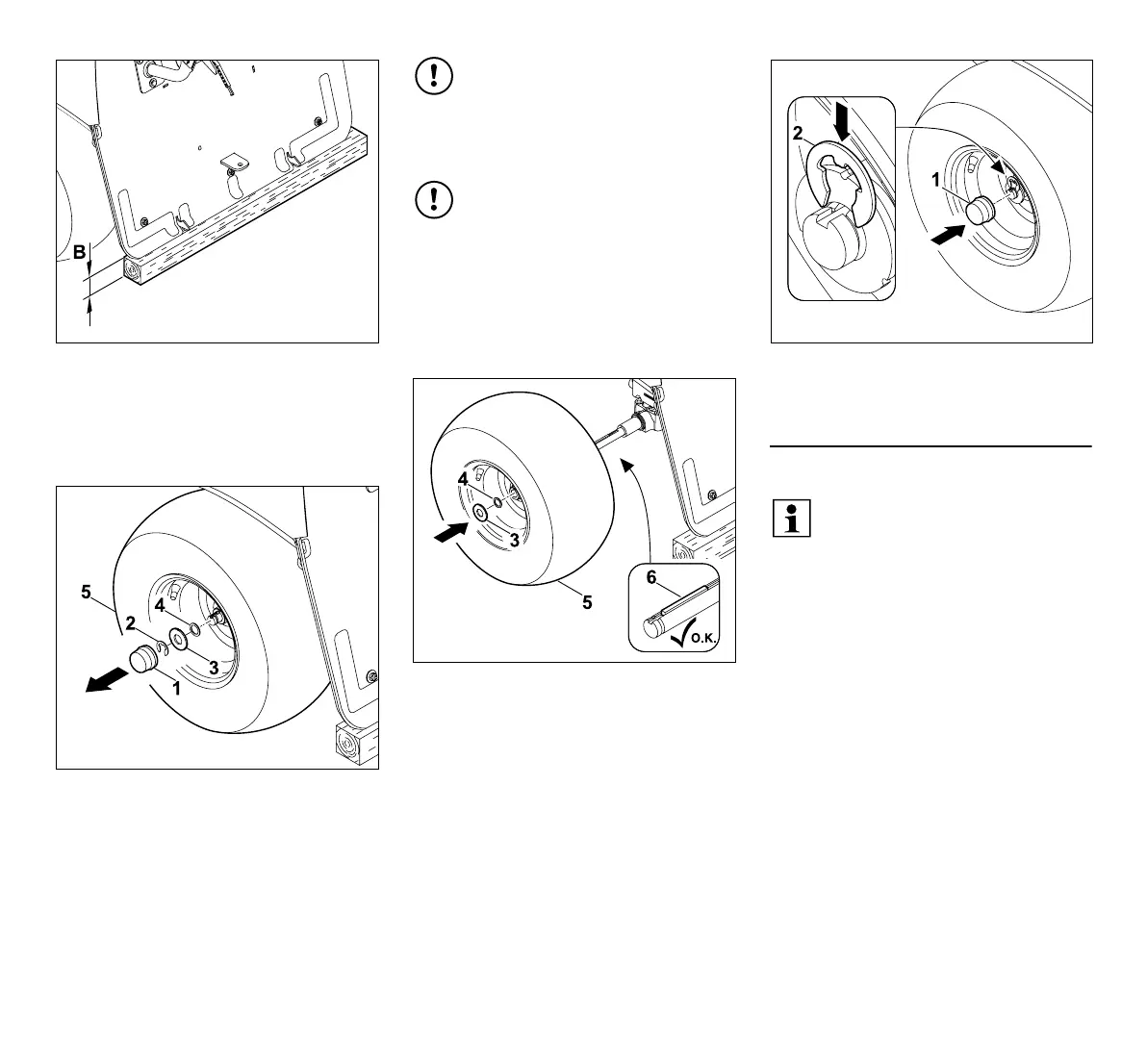 B

5
2
4
3
1

4
3
5
6
O.K.

2
1