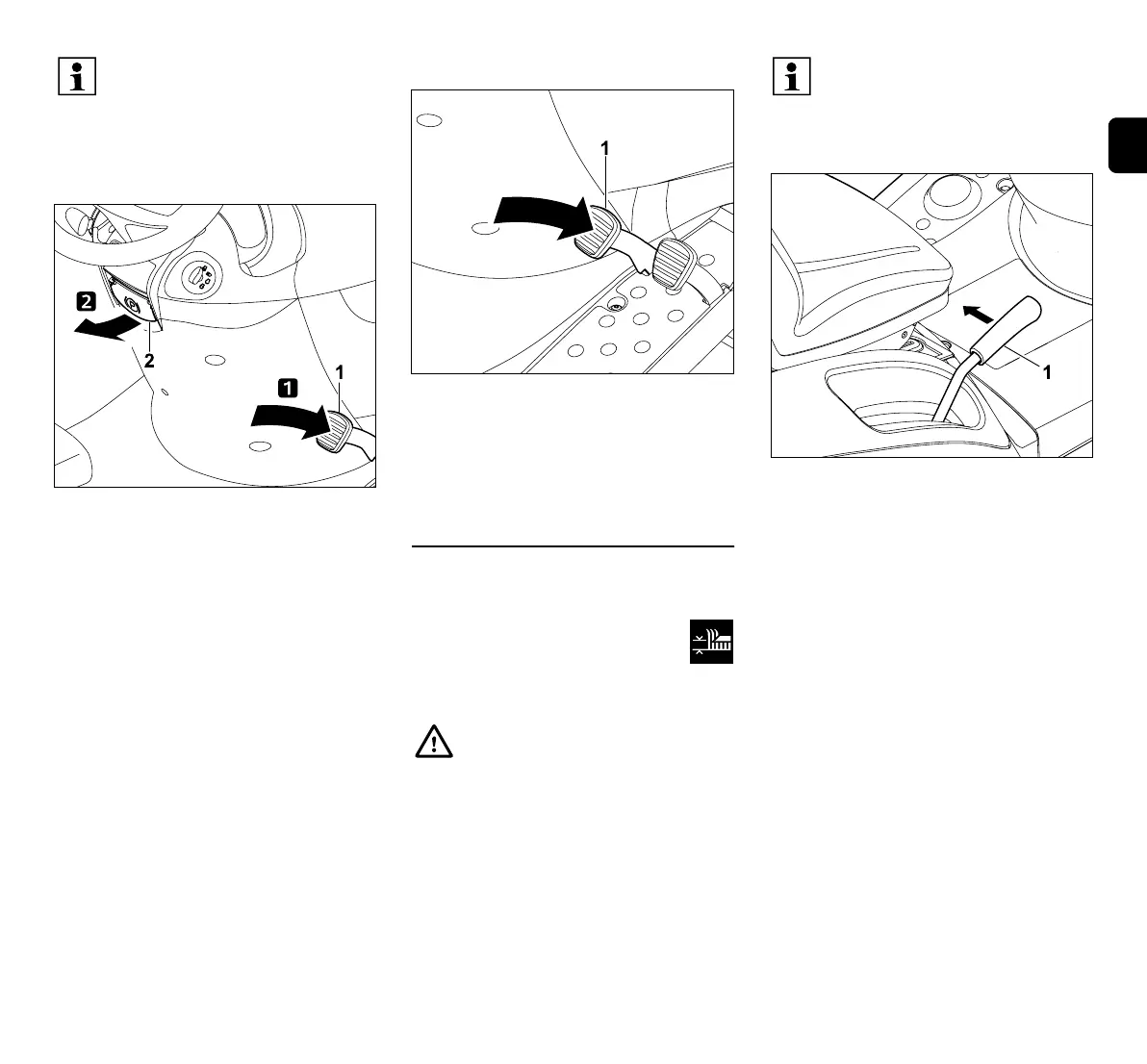 2

2

1

1

1

1