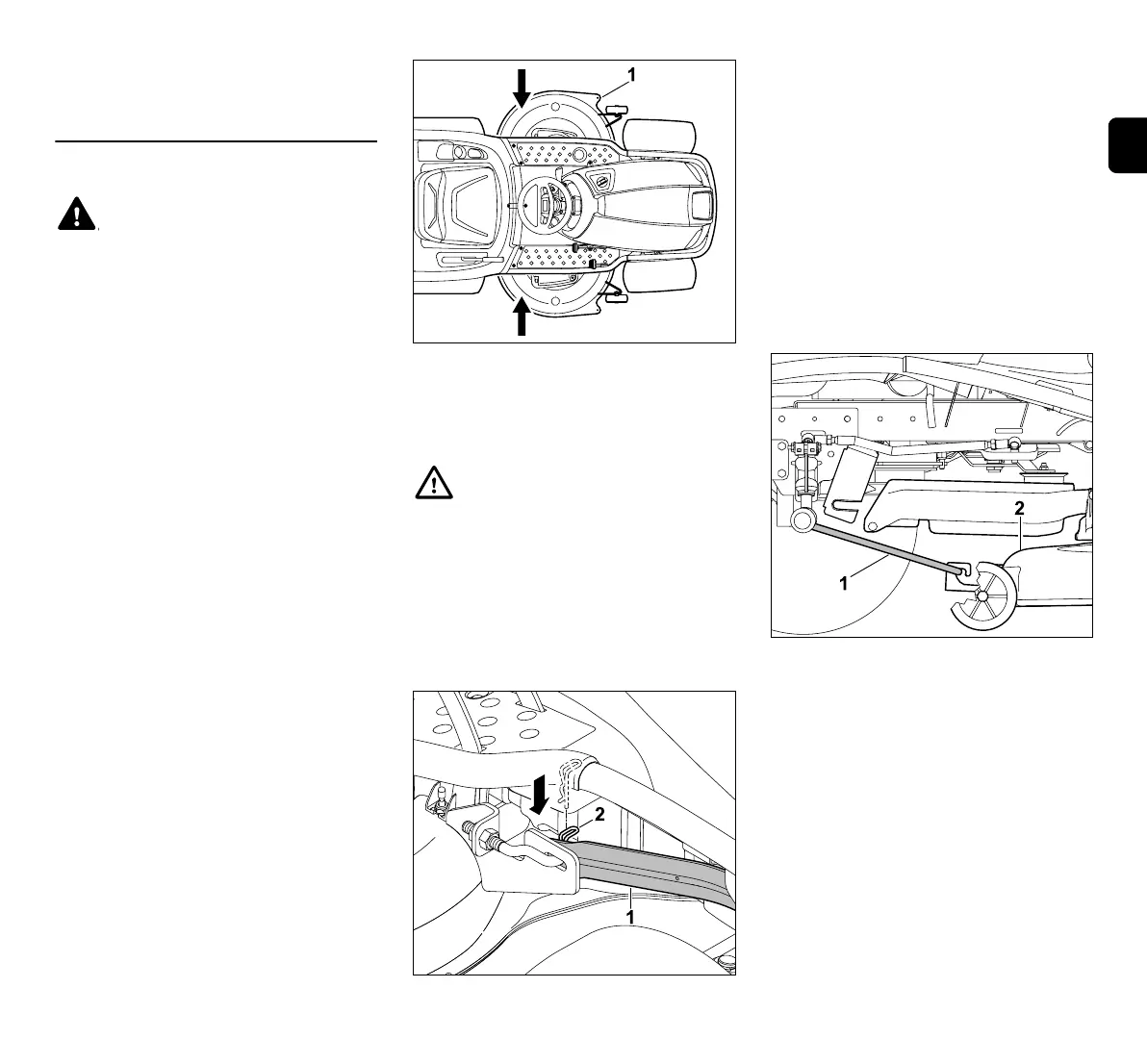 1

2

1

2

1