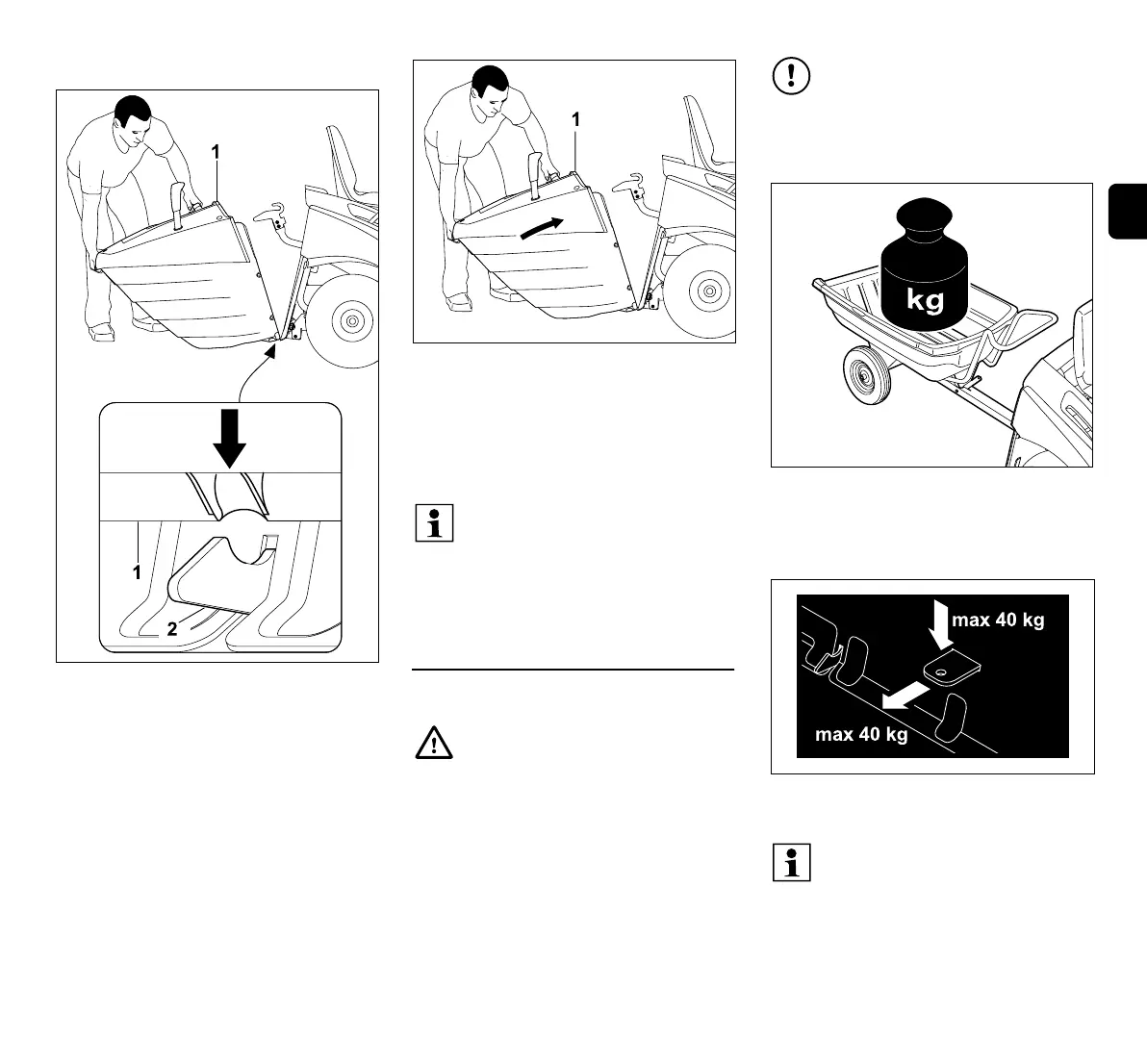 1

1

2

1

kg

max 40 kg

max 40 kg