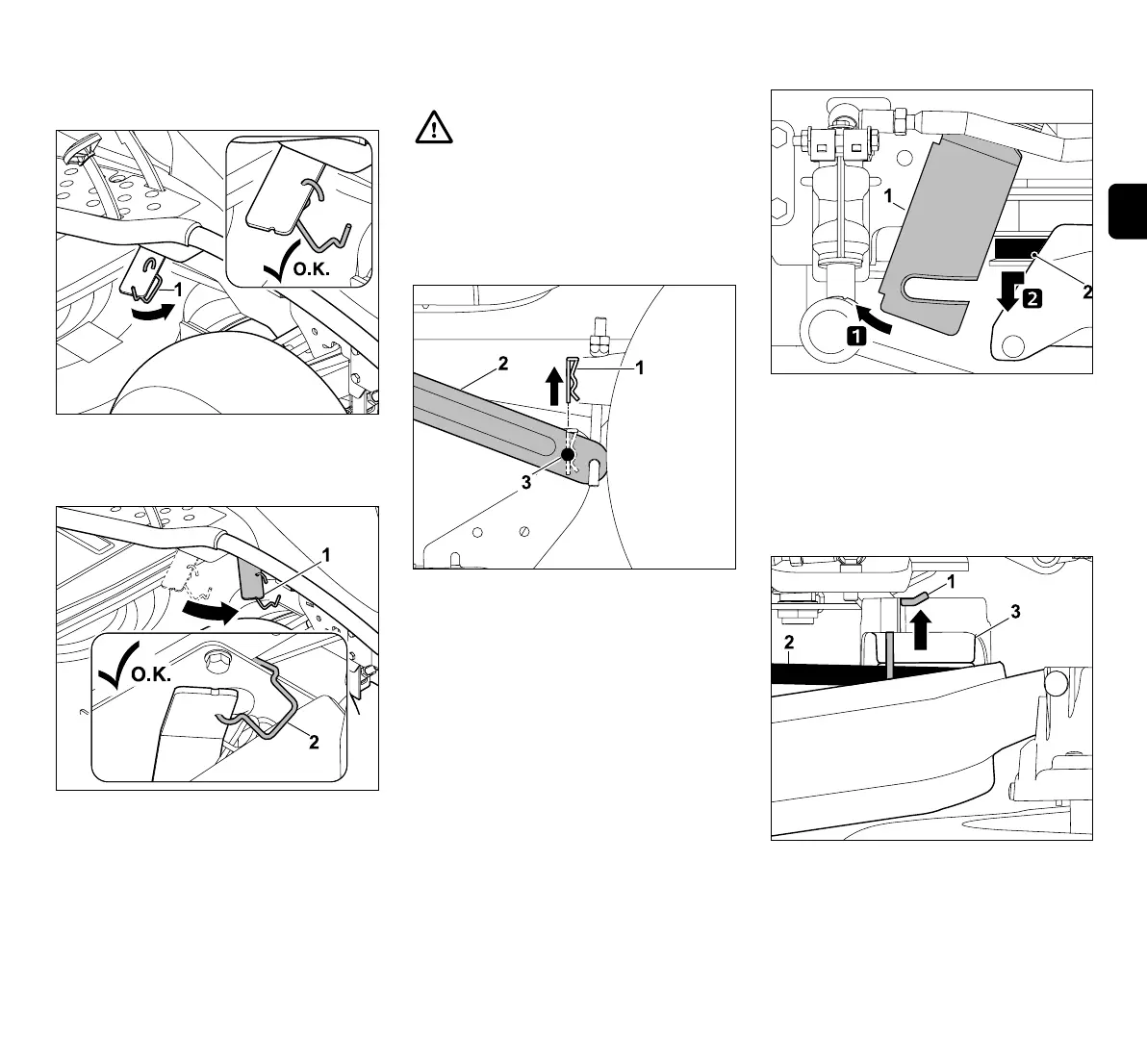 O.K.

1

1

O.K.

2

2

1

3

1

2

1

2

1

3

2