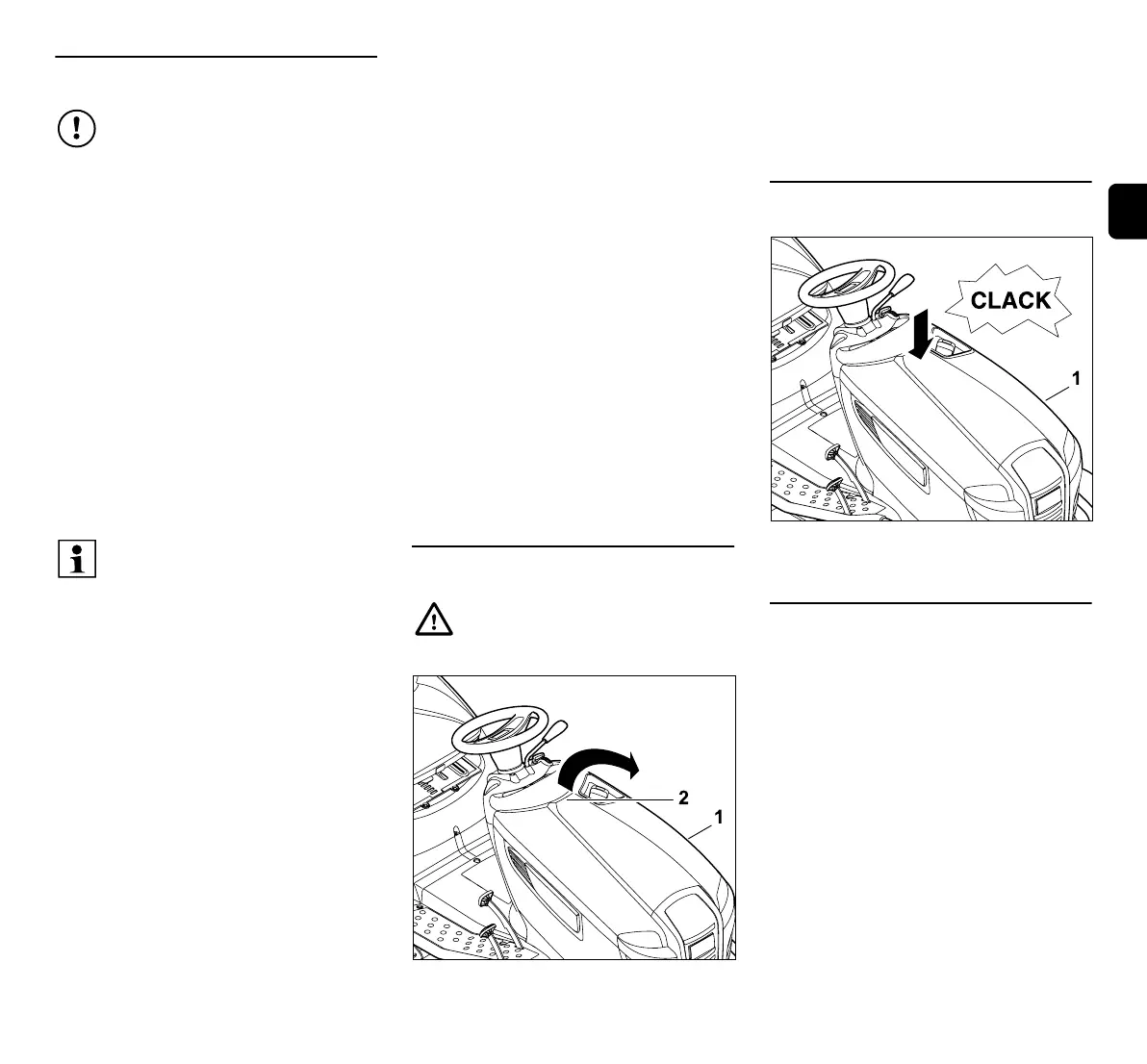 CLACK

1

2

1