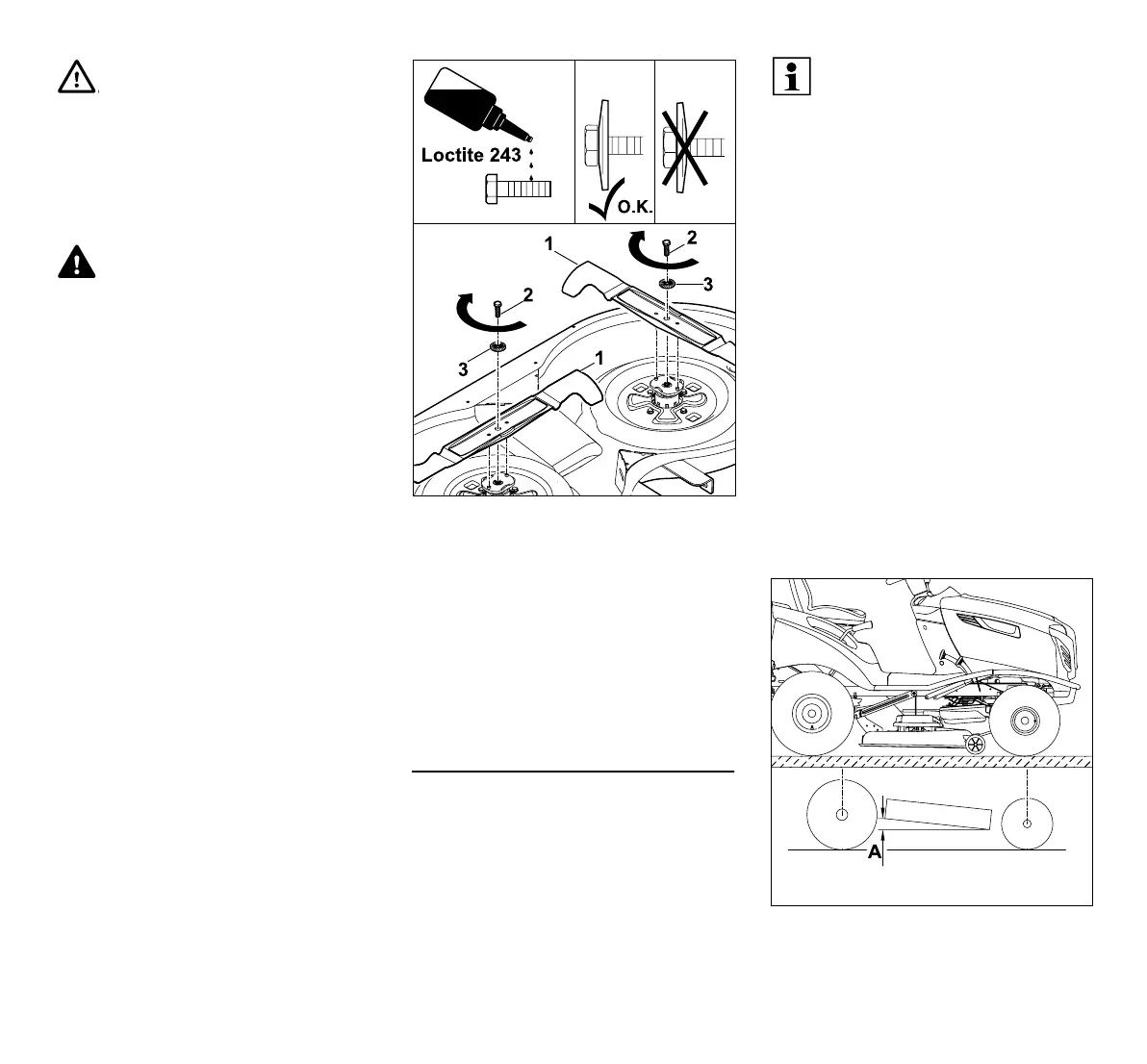 Loctite 243

O.K.

1
2
3
2
3
1

A