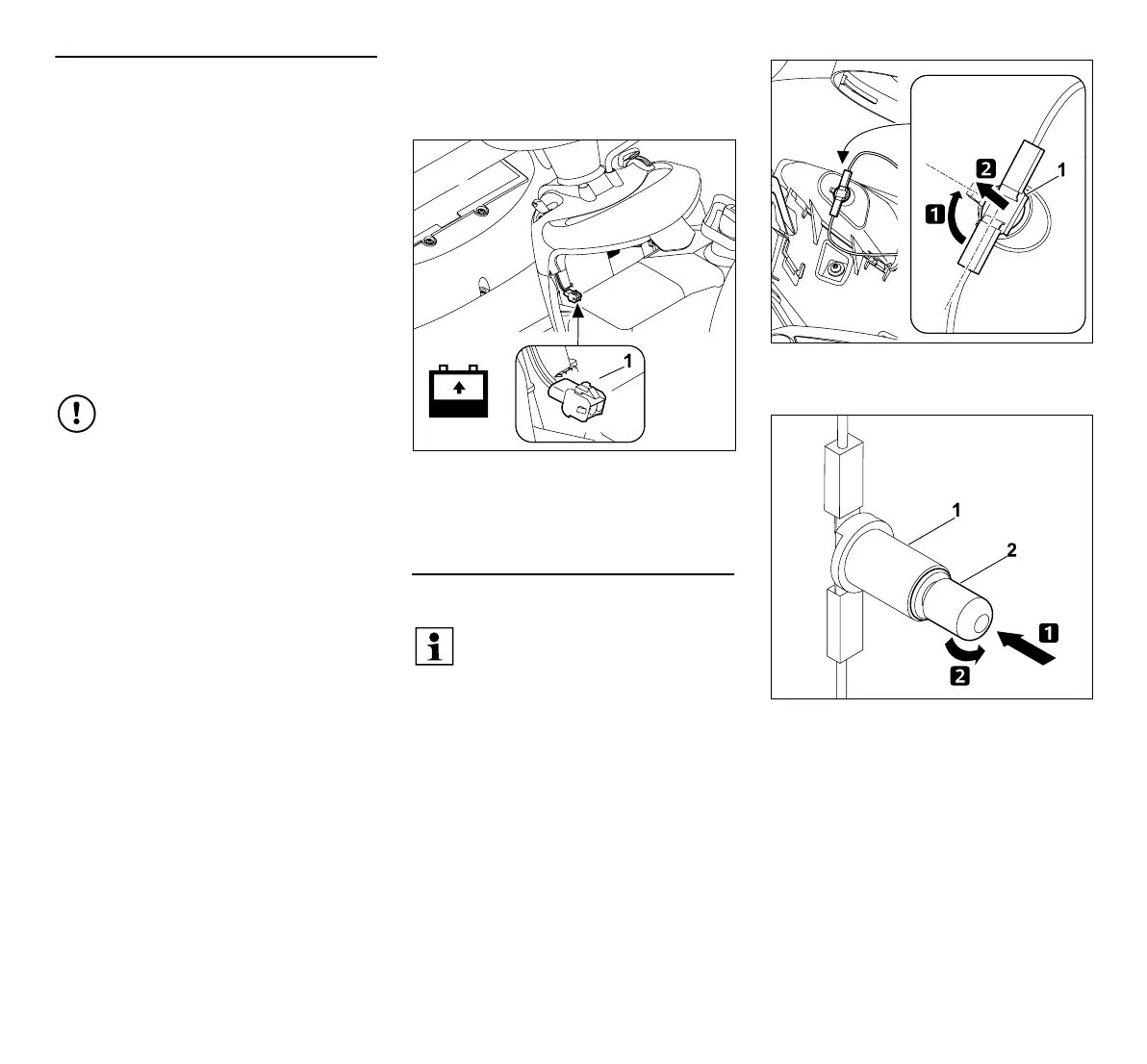 1

2
1
1

1
2
1
2