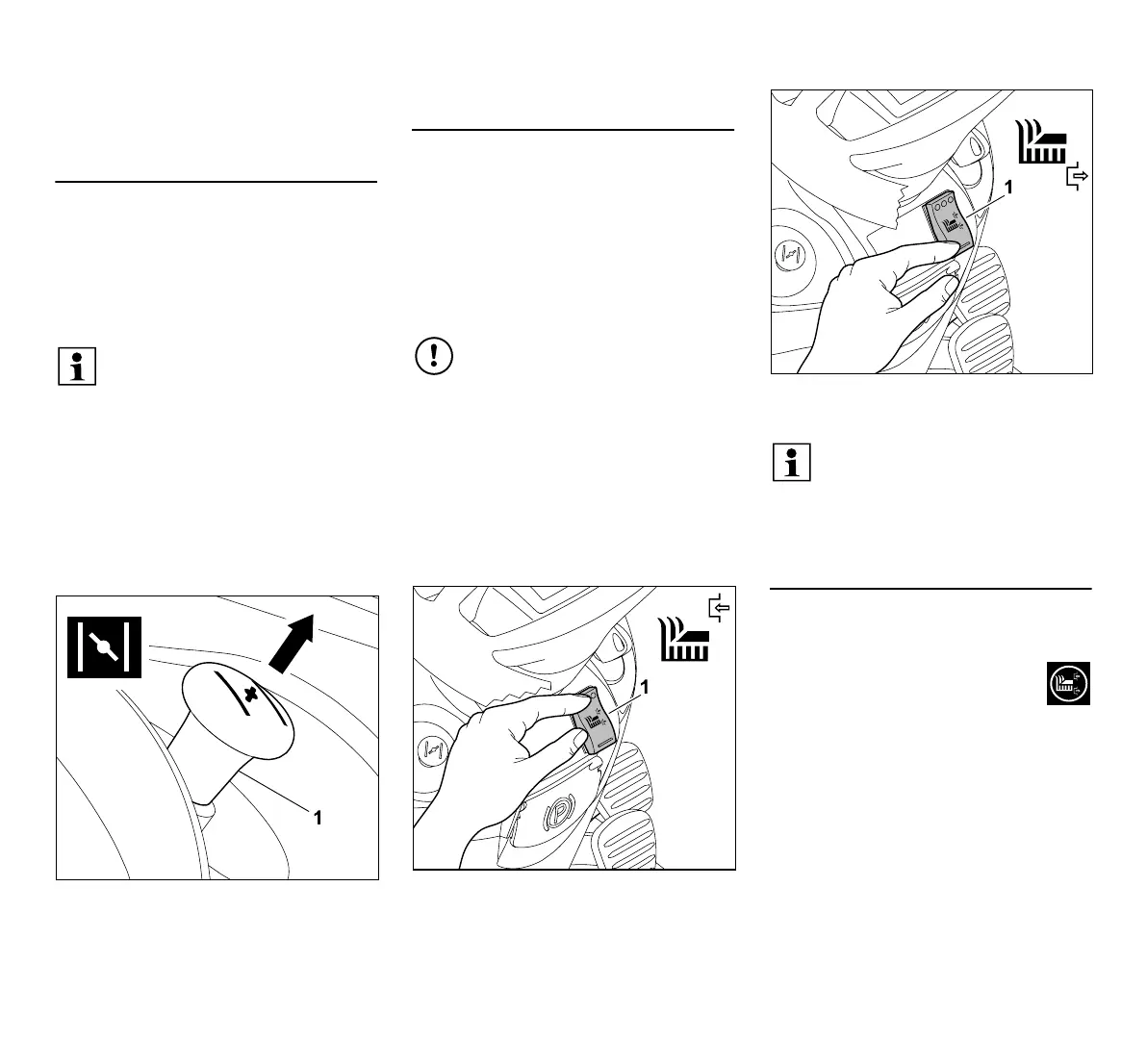 1

1

1