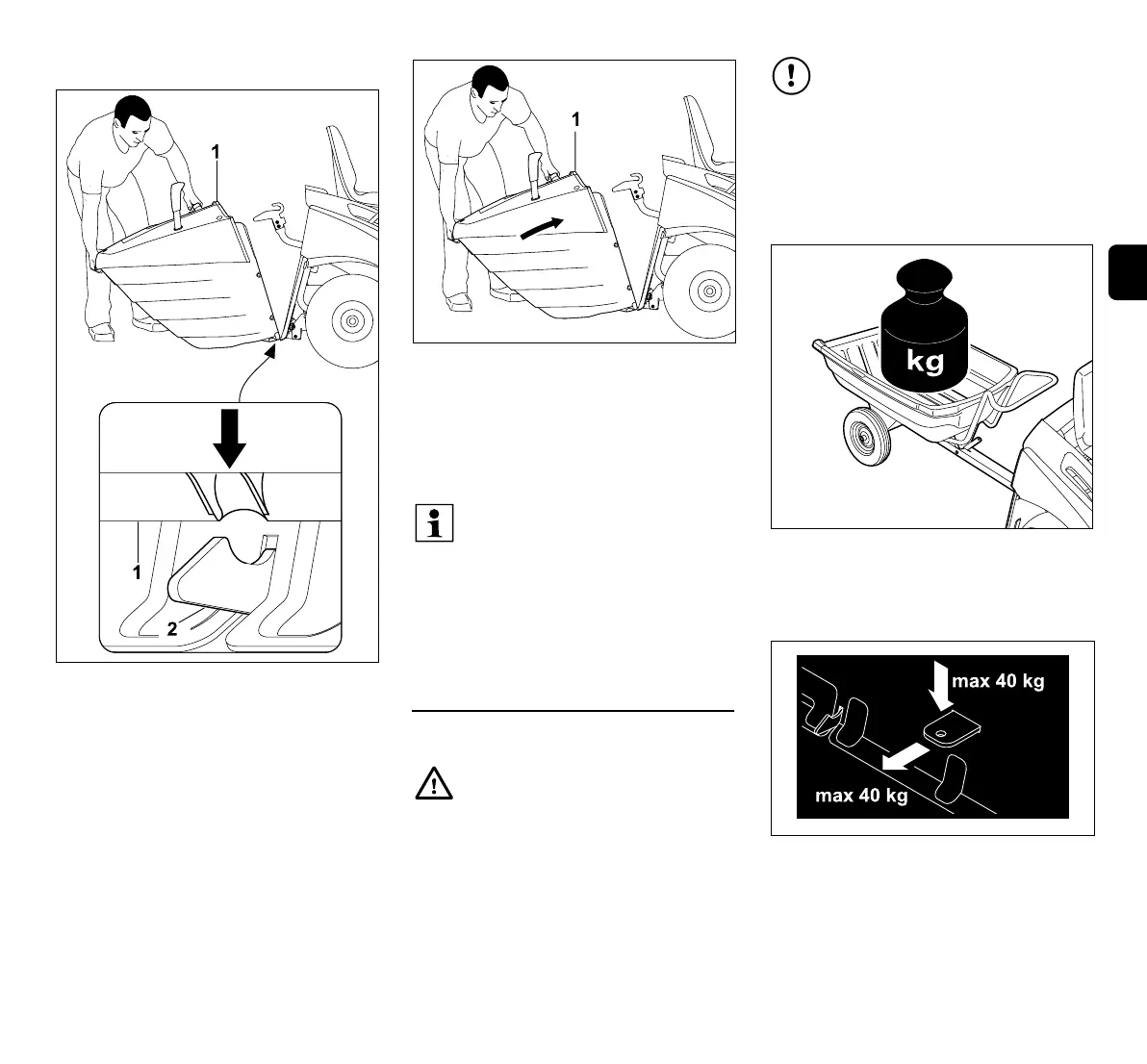 1

1

2

1

kg

max 40 kg

max 40 kg