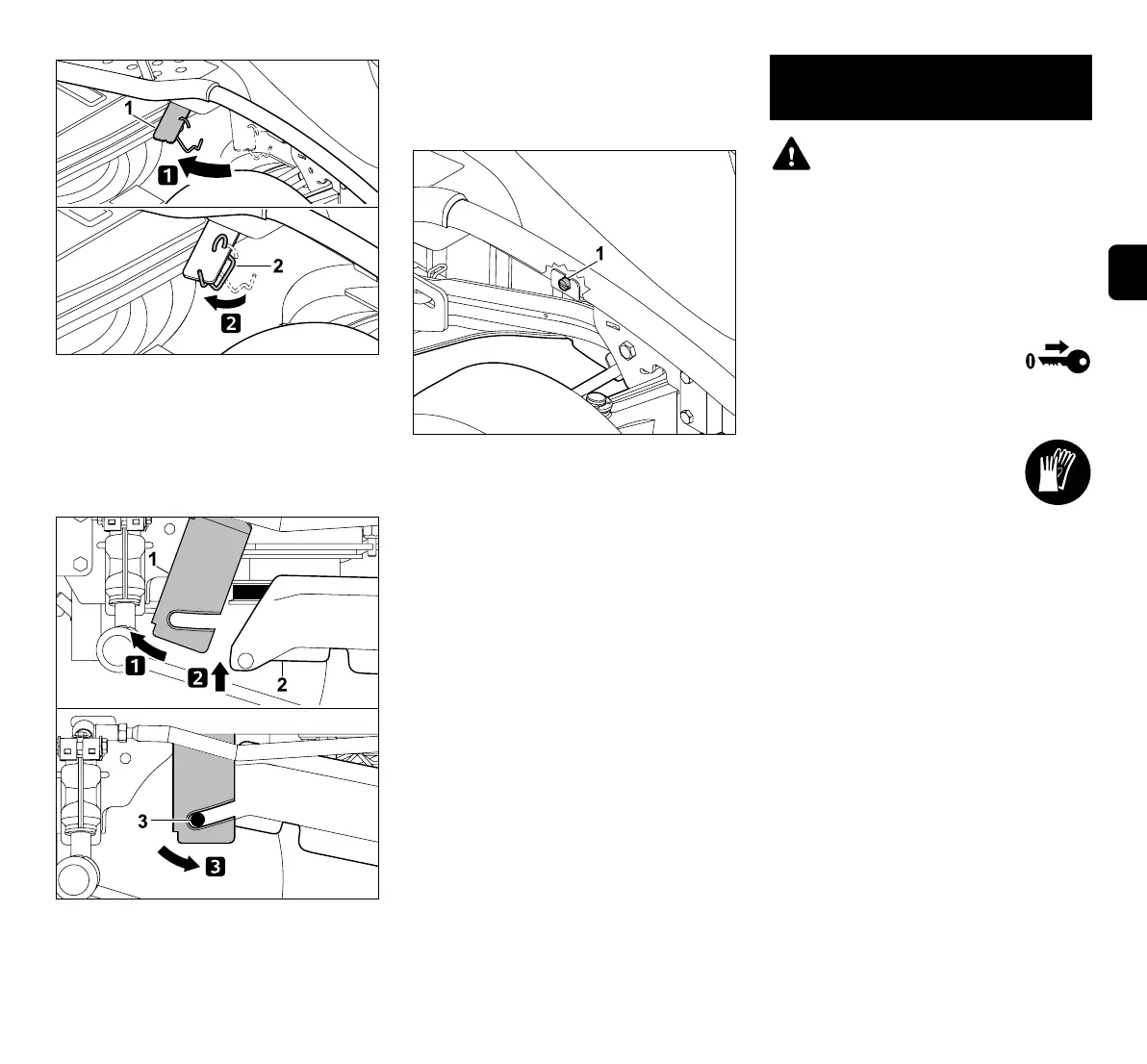 1

1

2

2

1

1

1

2

2

3

3

0