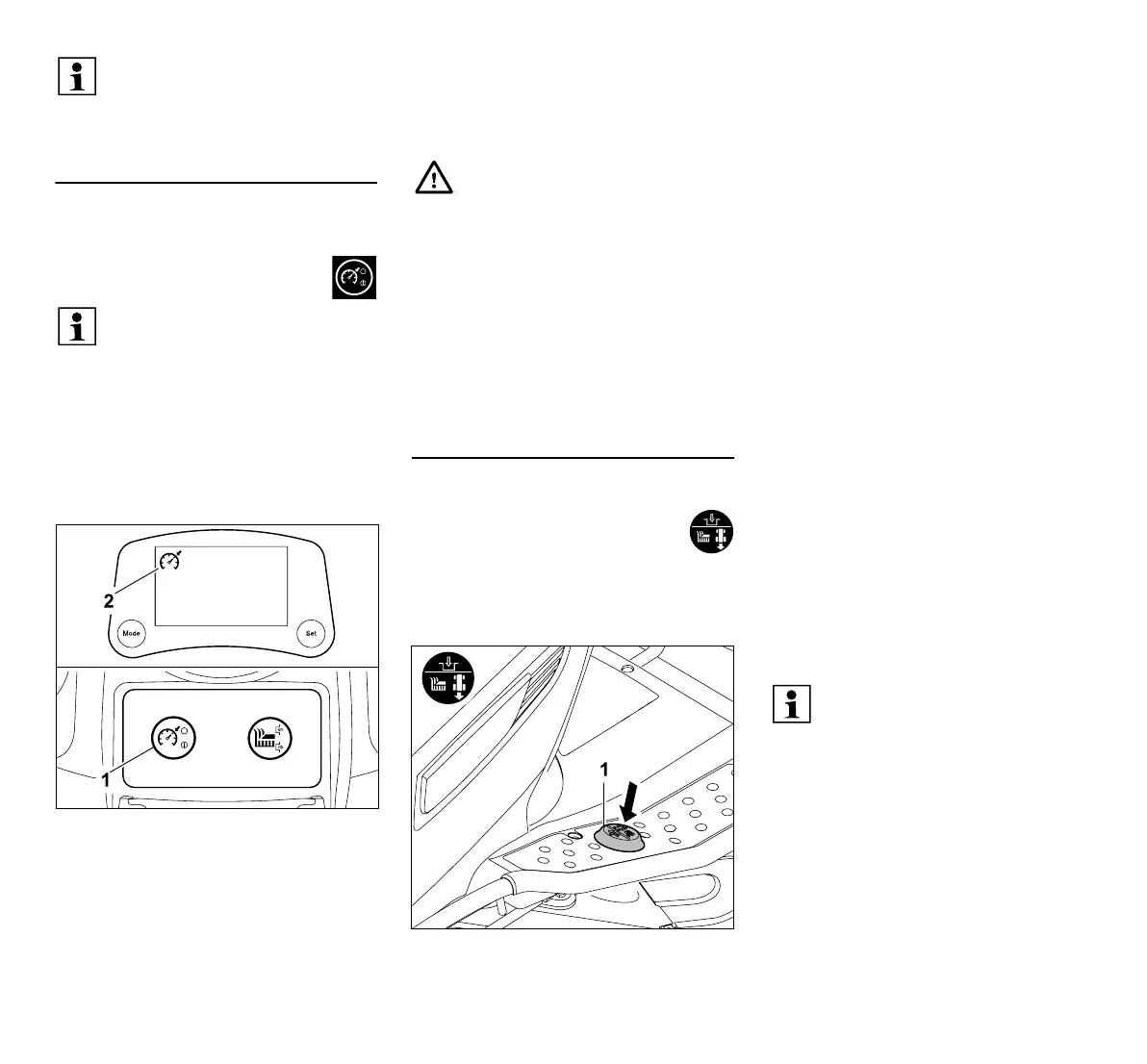 2

Mode

Set

1

1