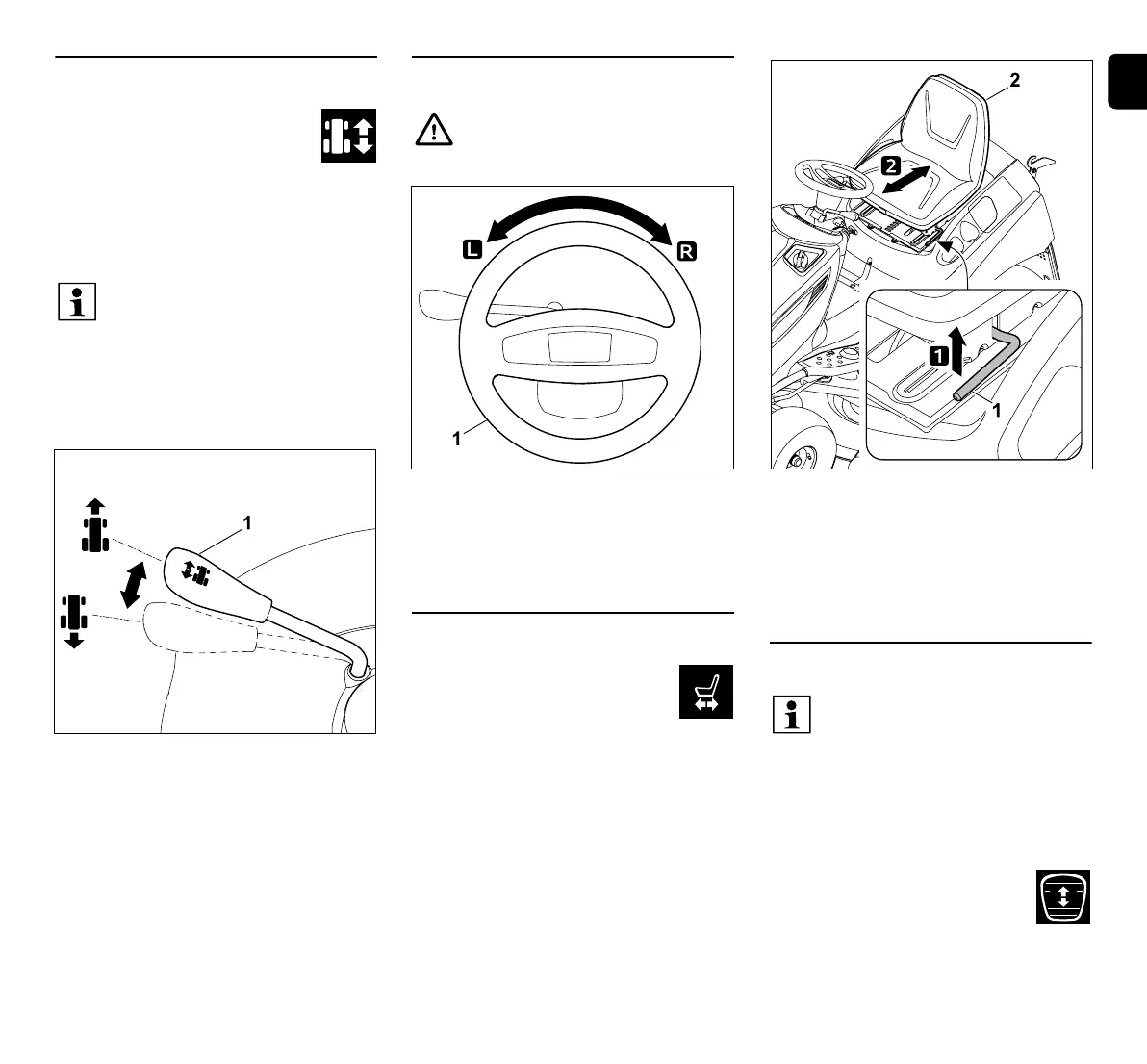 1

L

R

1

2

2

1

1