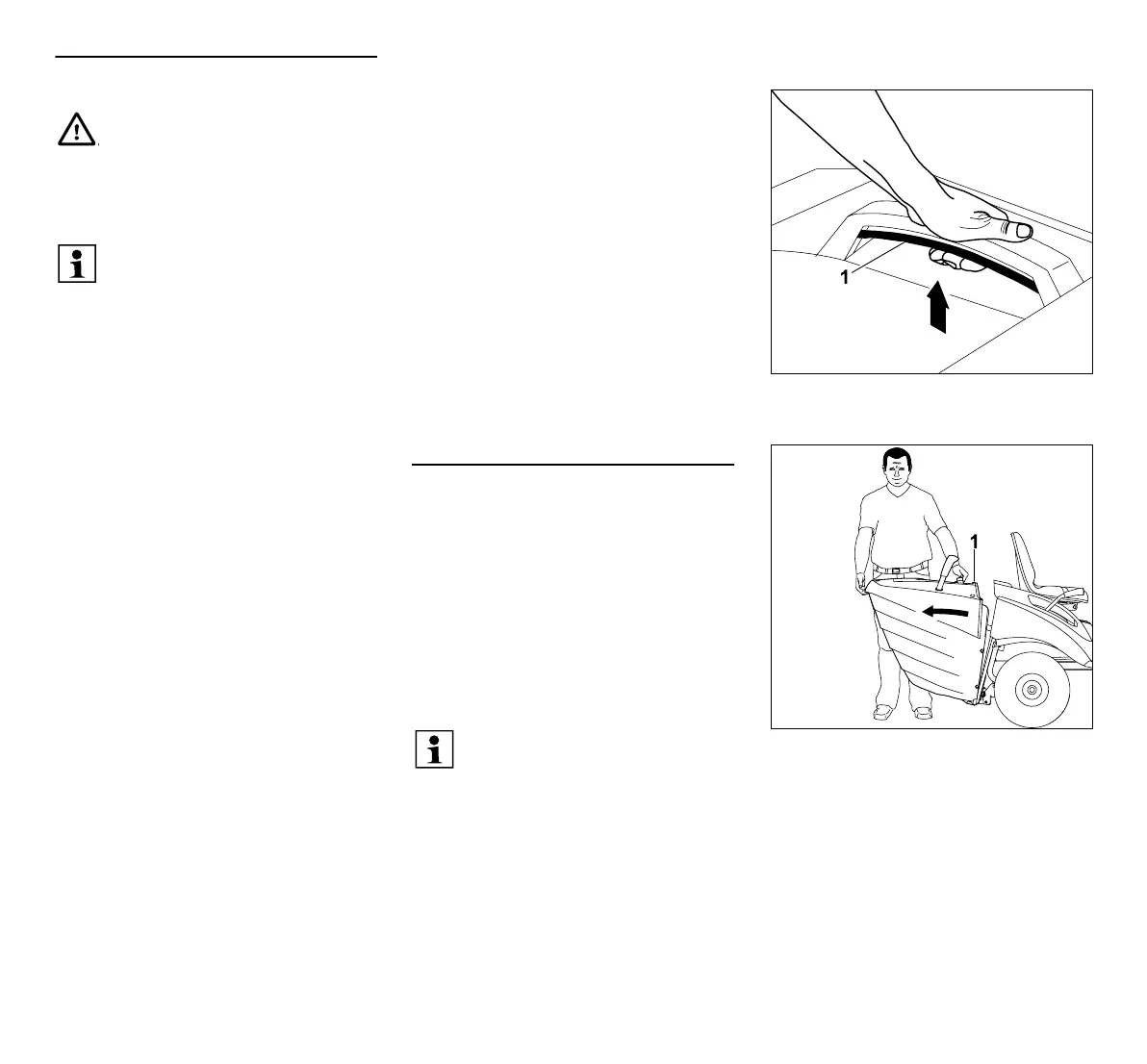 1

1