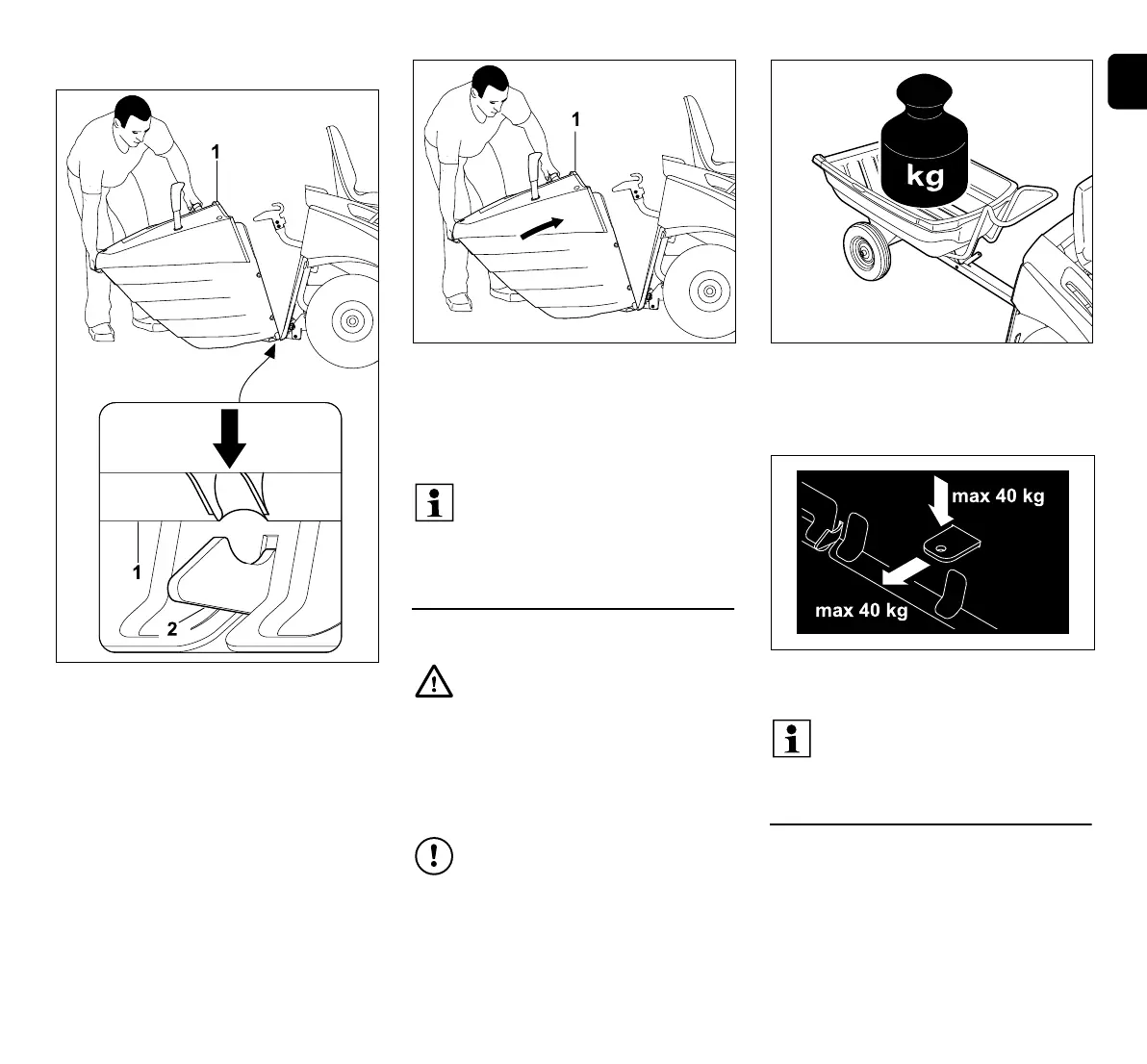 1

1

2

1

kg

max 40 kg

max 40 kg