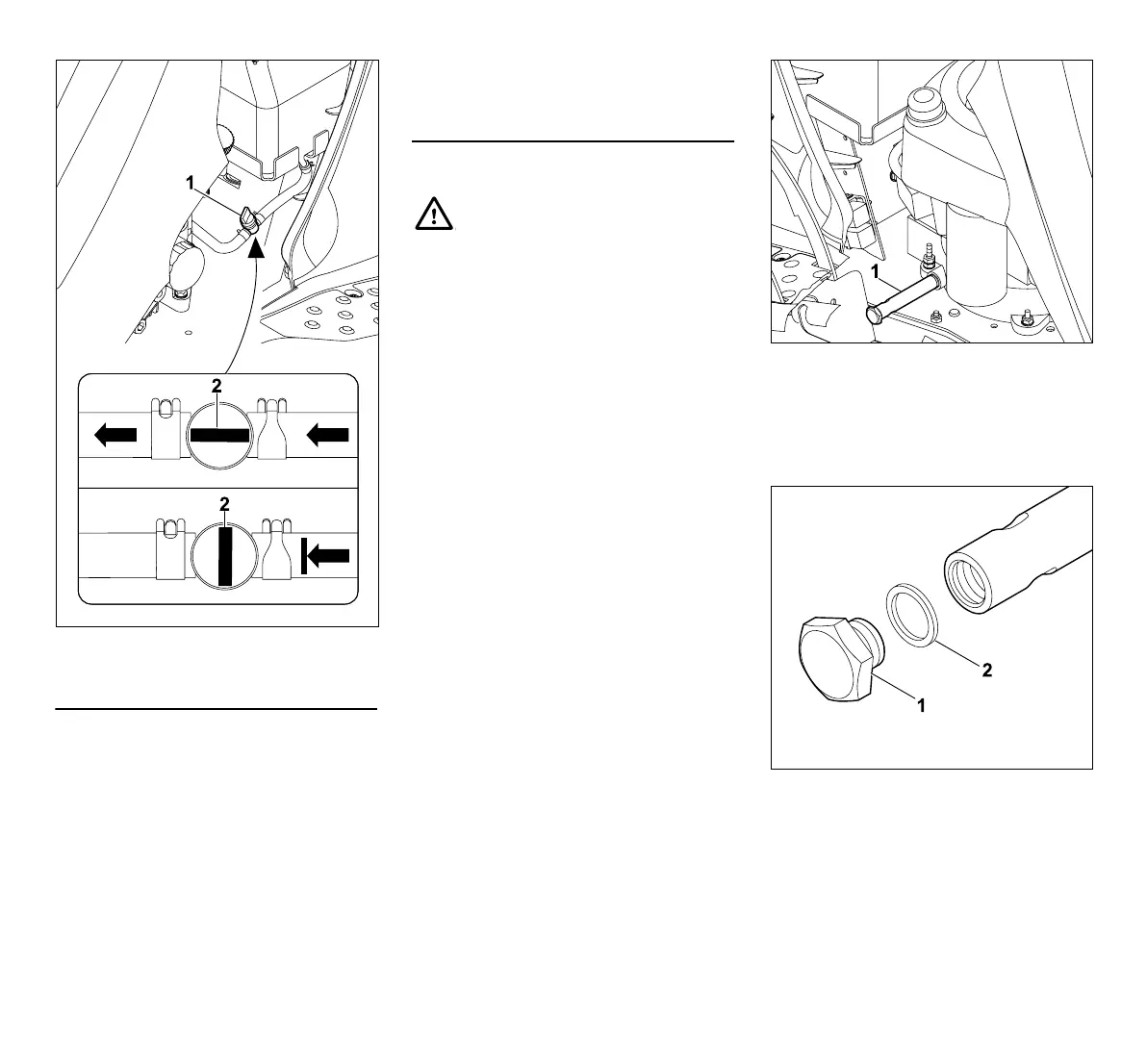 1

2

2

1

1

2