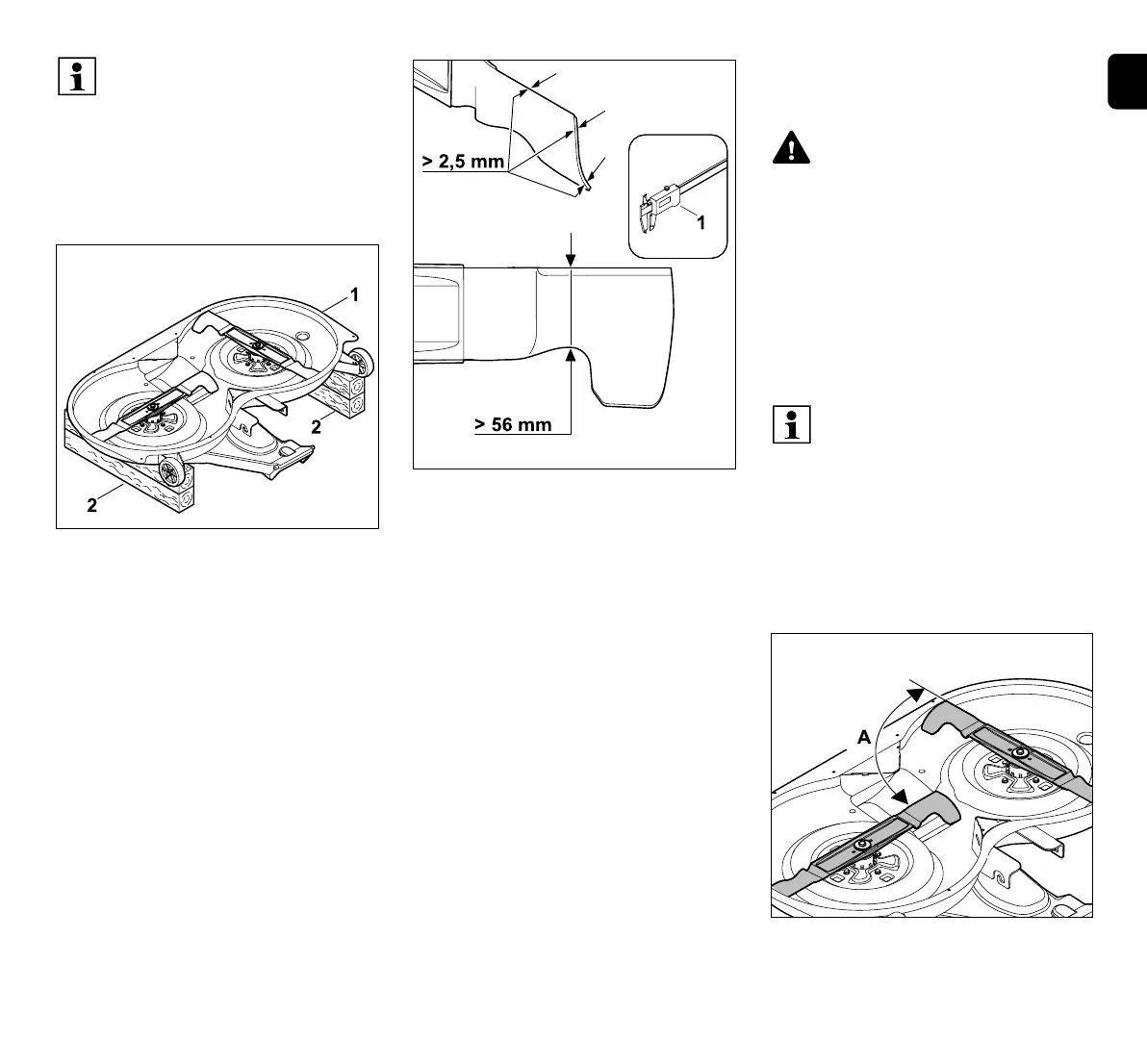 1

2

2

> 2,5 mm

1

> 56 mm

A