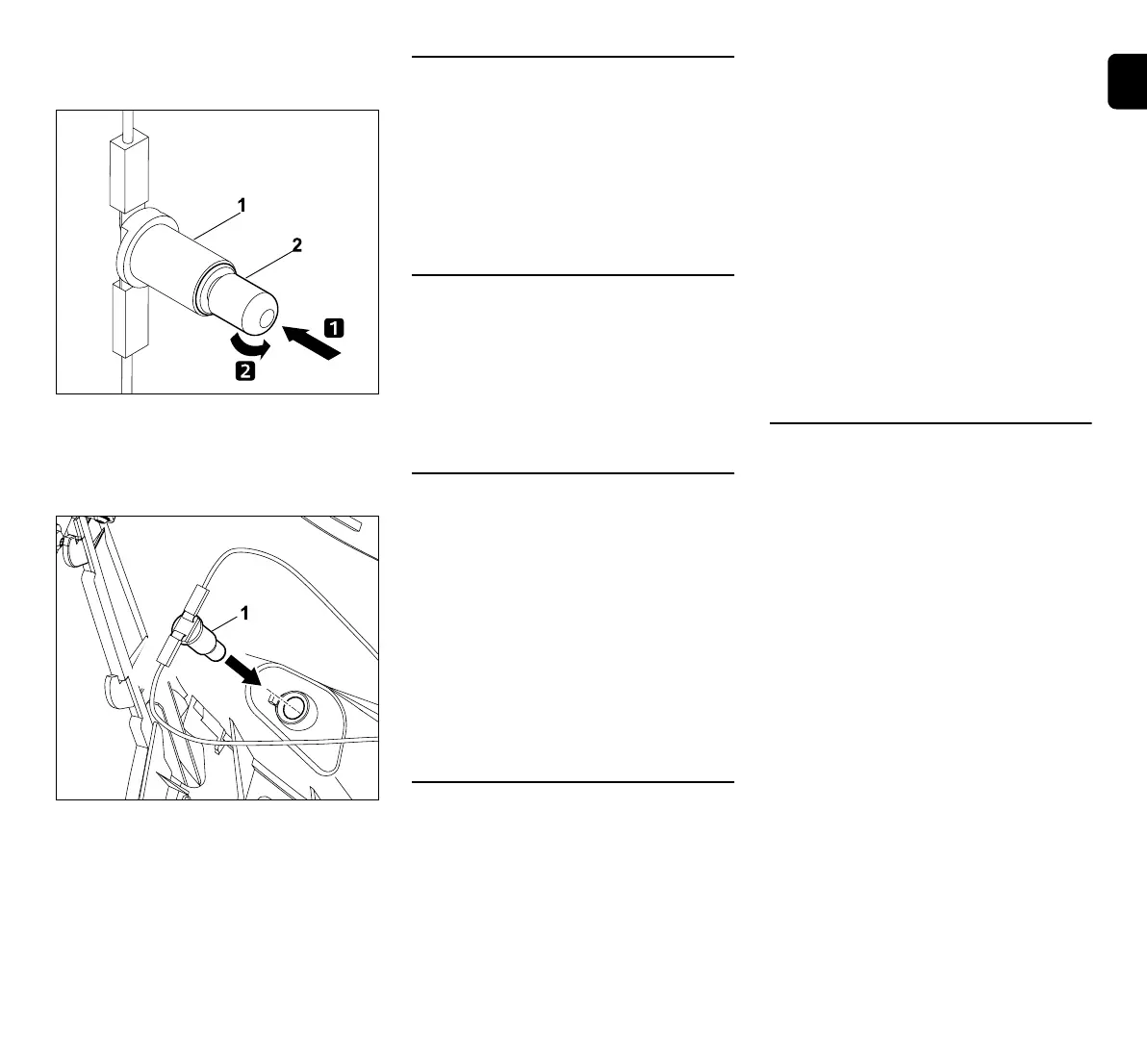 1
2
1
2

1