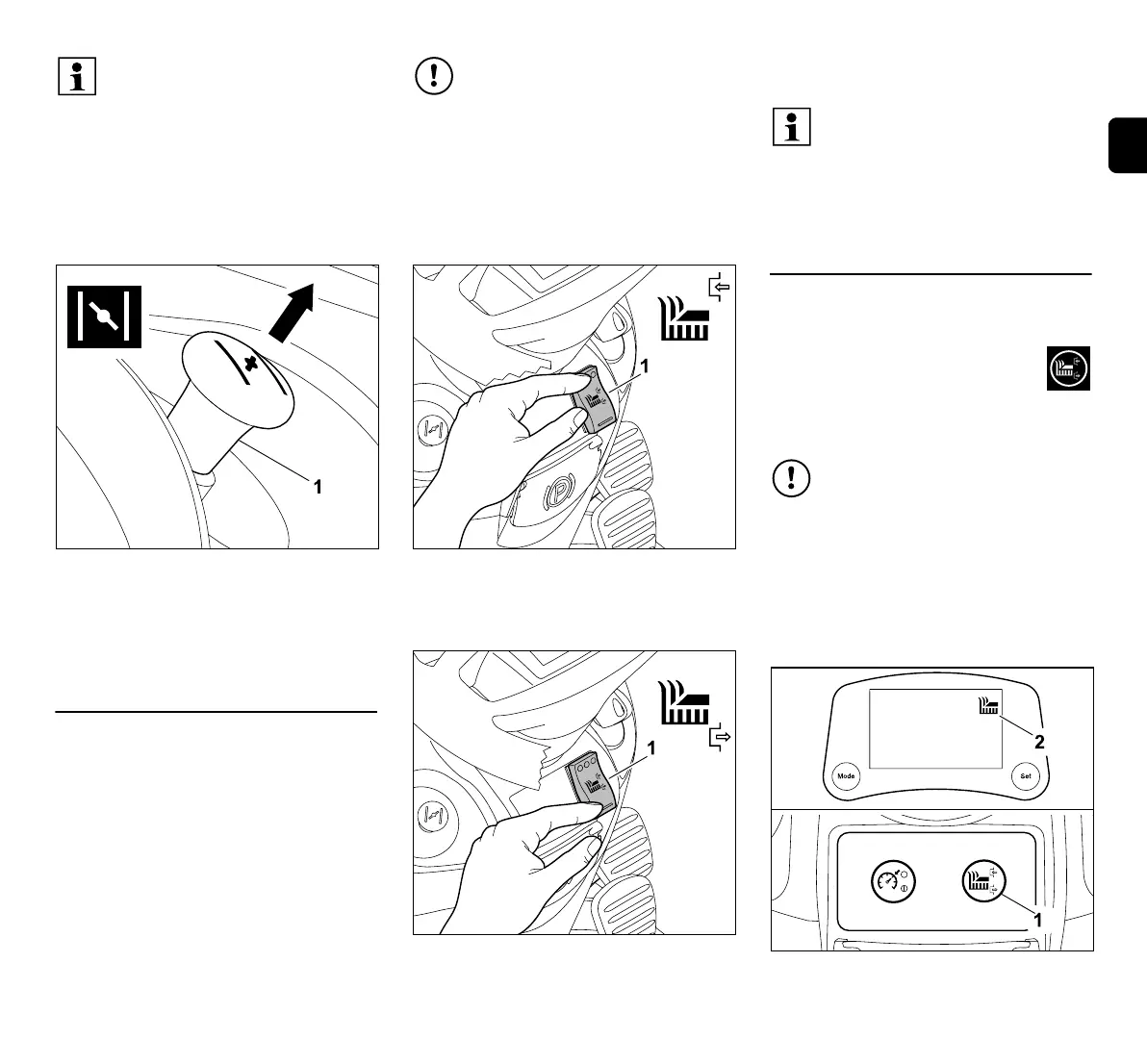 1

1

1

2

Mode

Set

1