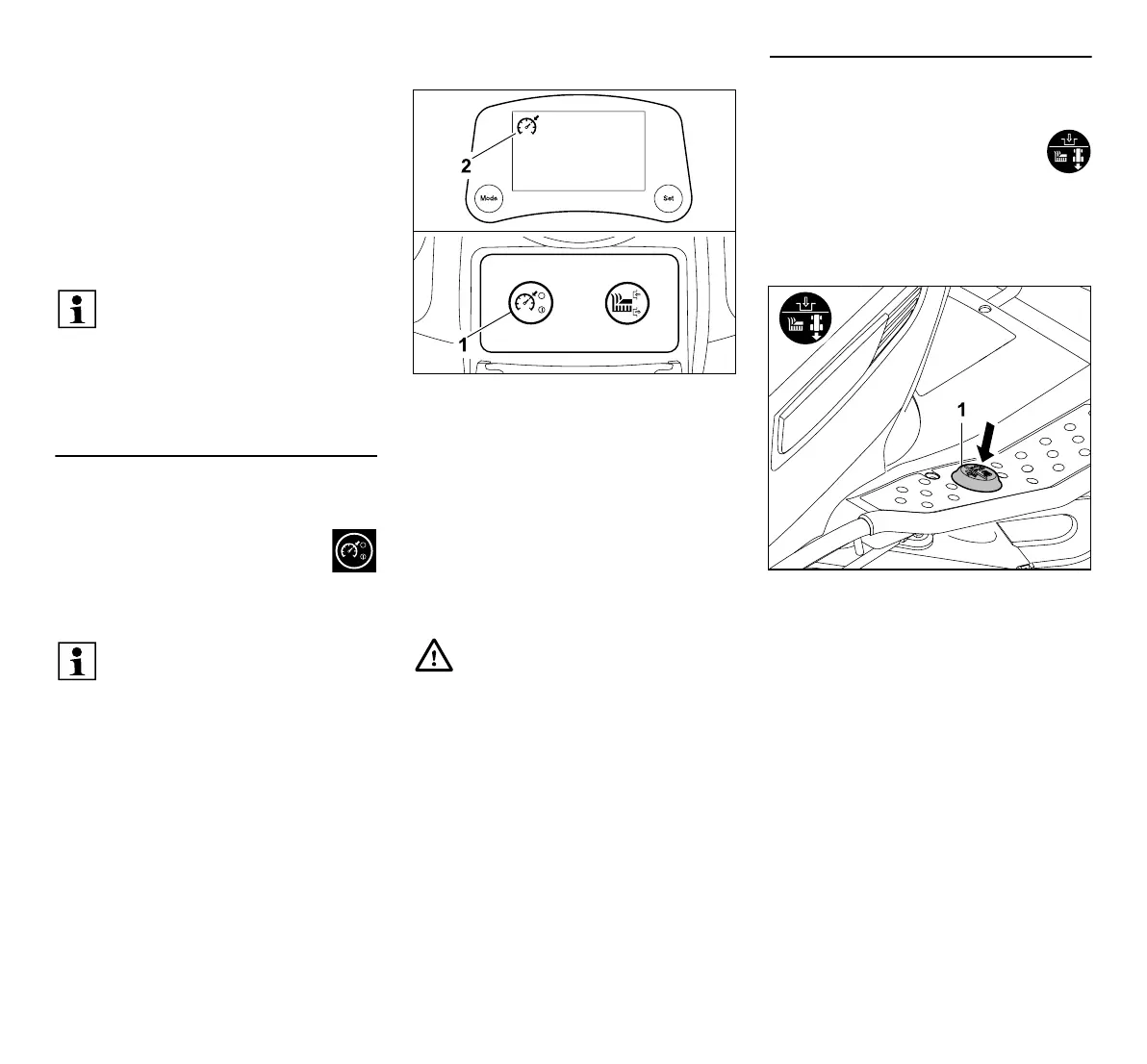 2

Mode

Set

1

1