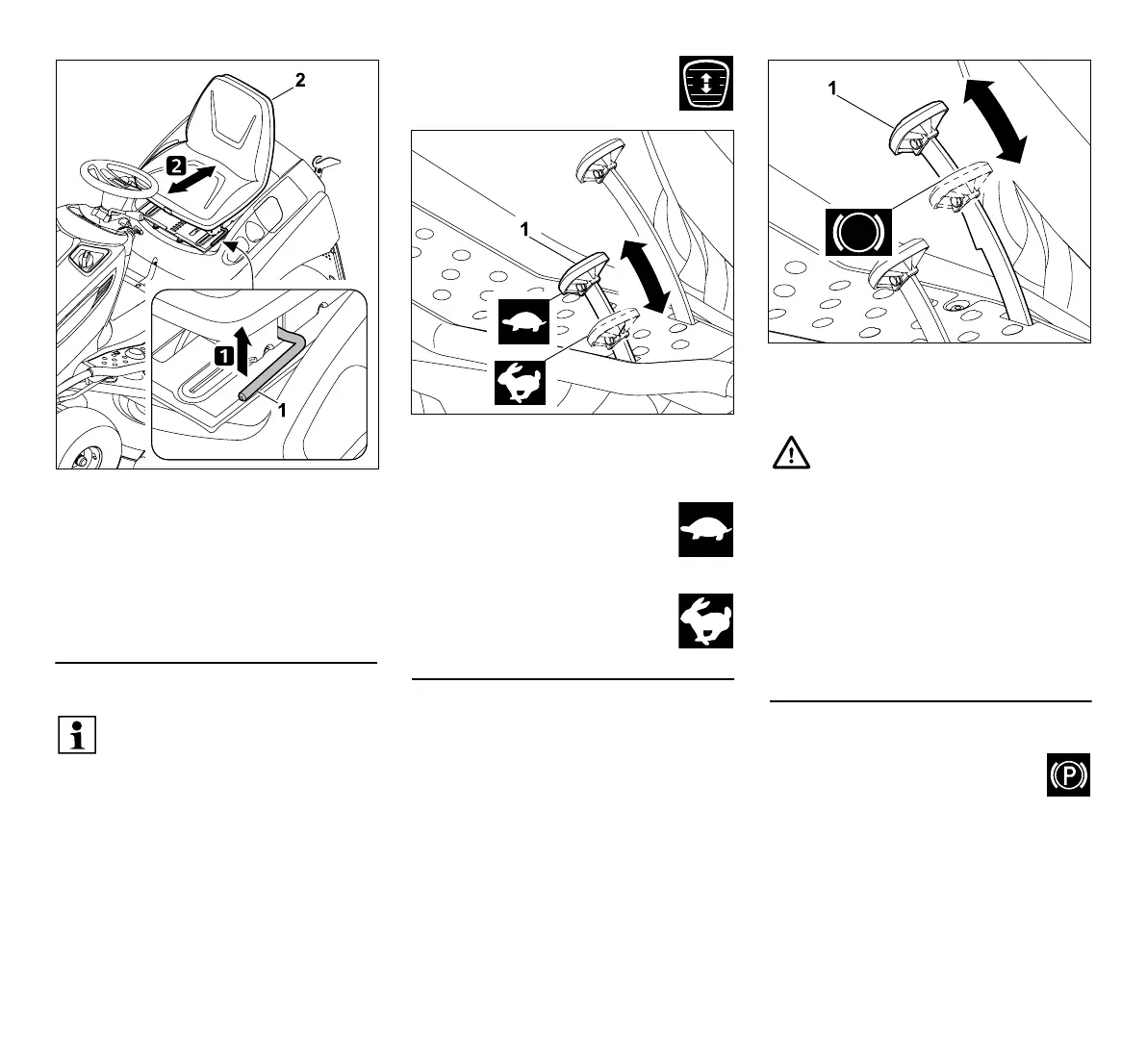 2

2

1

1

1

1